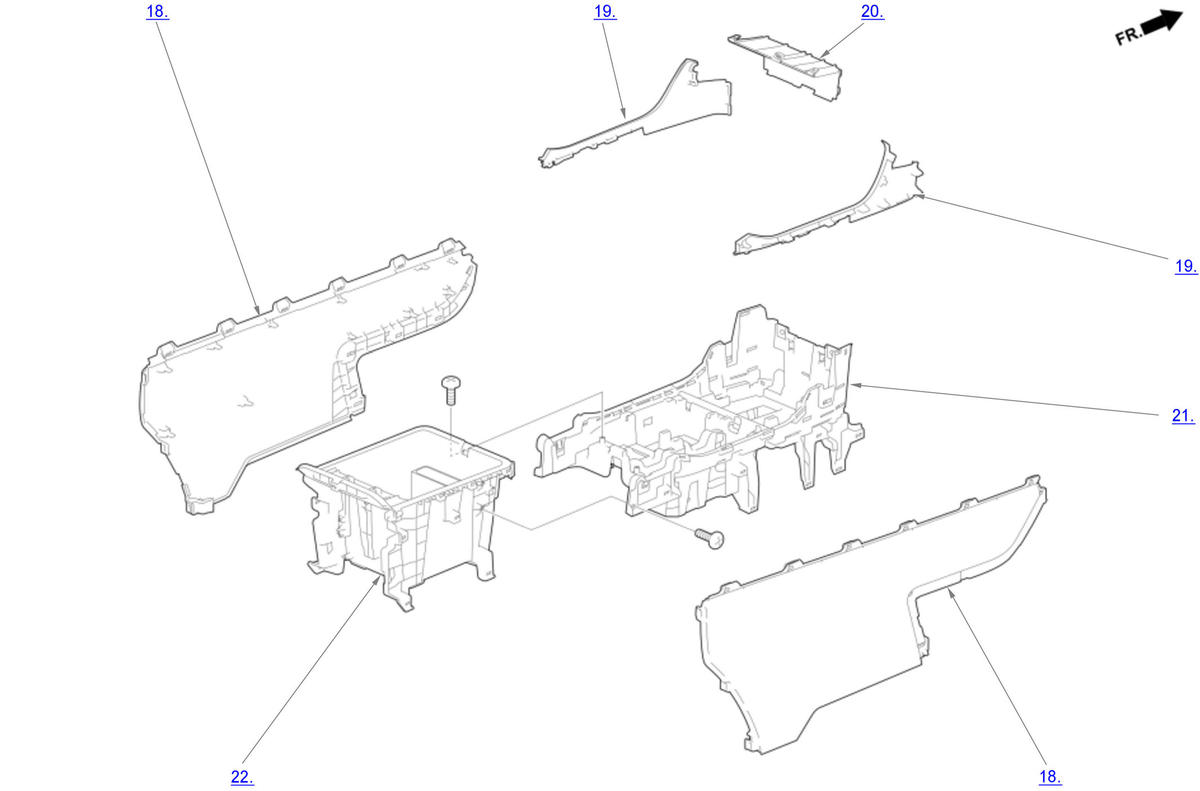 18.

19.

20.

FR.

19.

21.

22.

18.