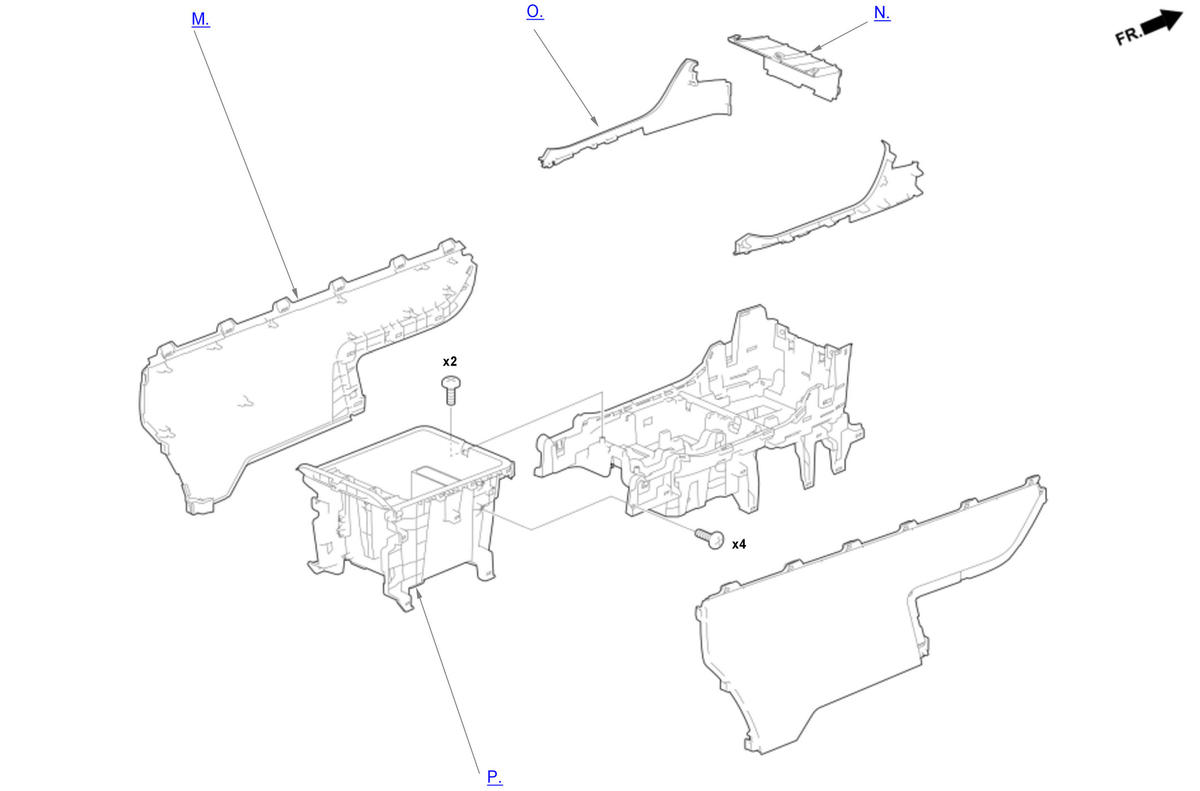 M.

O.

N.

FR.

x2

x4

P.