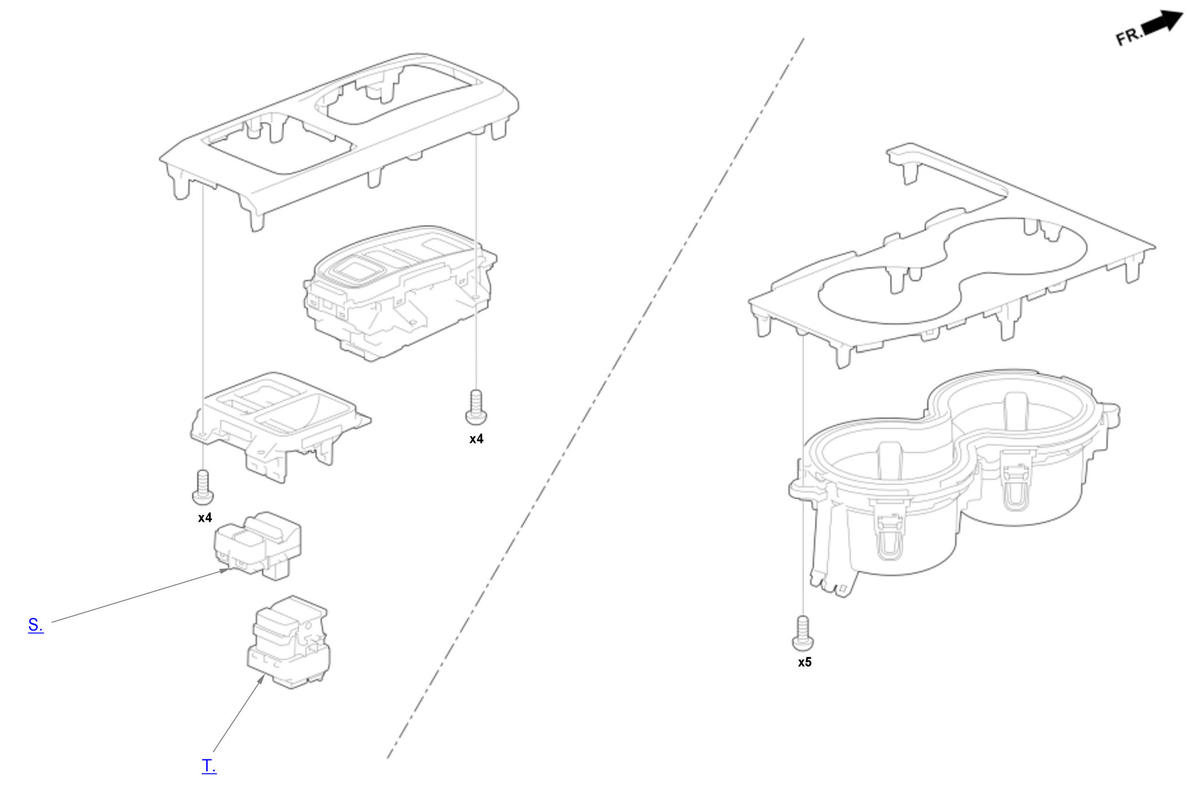 FR.

x4

x4

S.

T.

x5