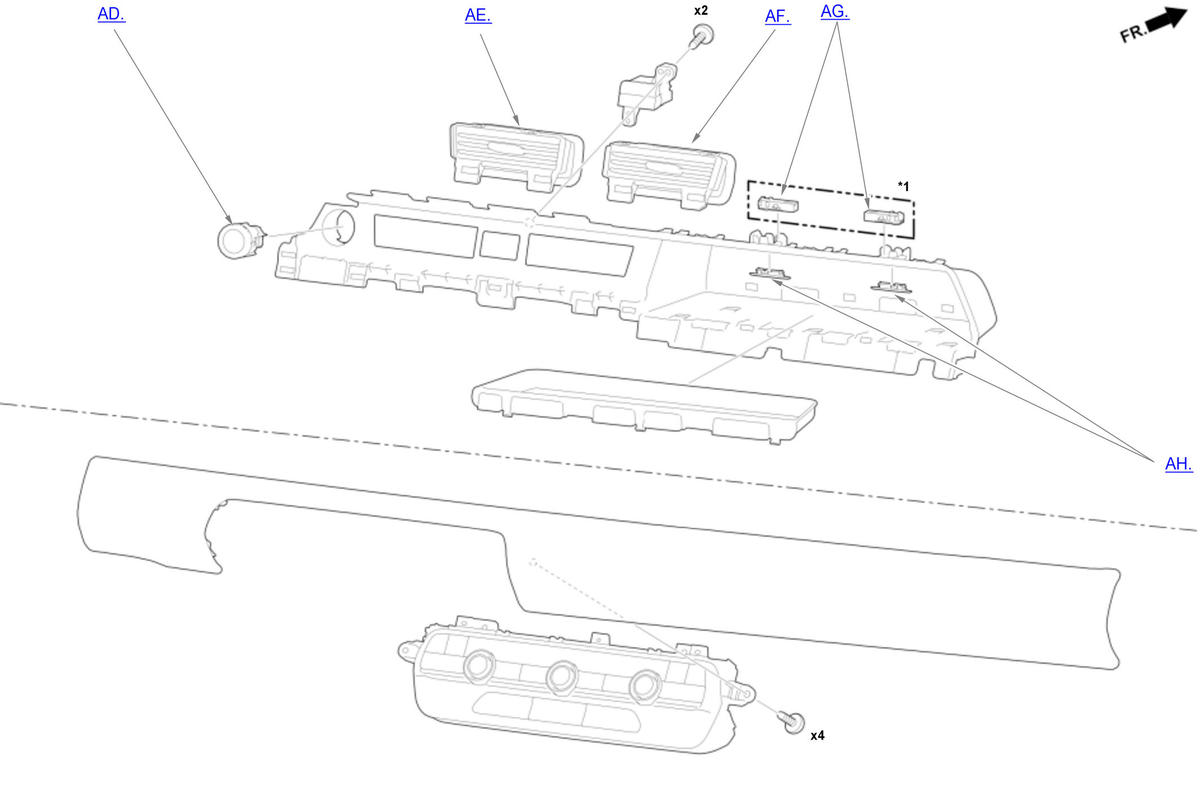 AD.

AE.

x2

AF.

AG.

FR.

*1

AH.

x4