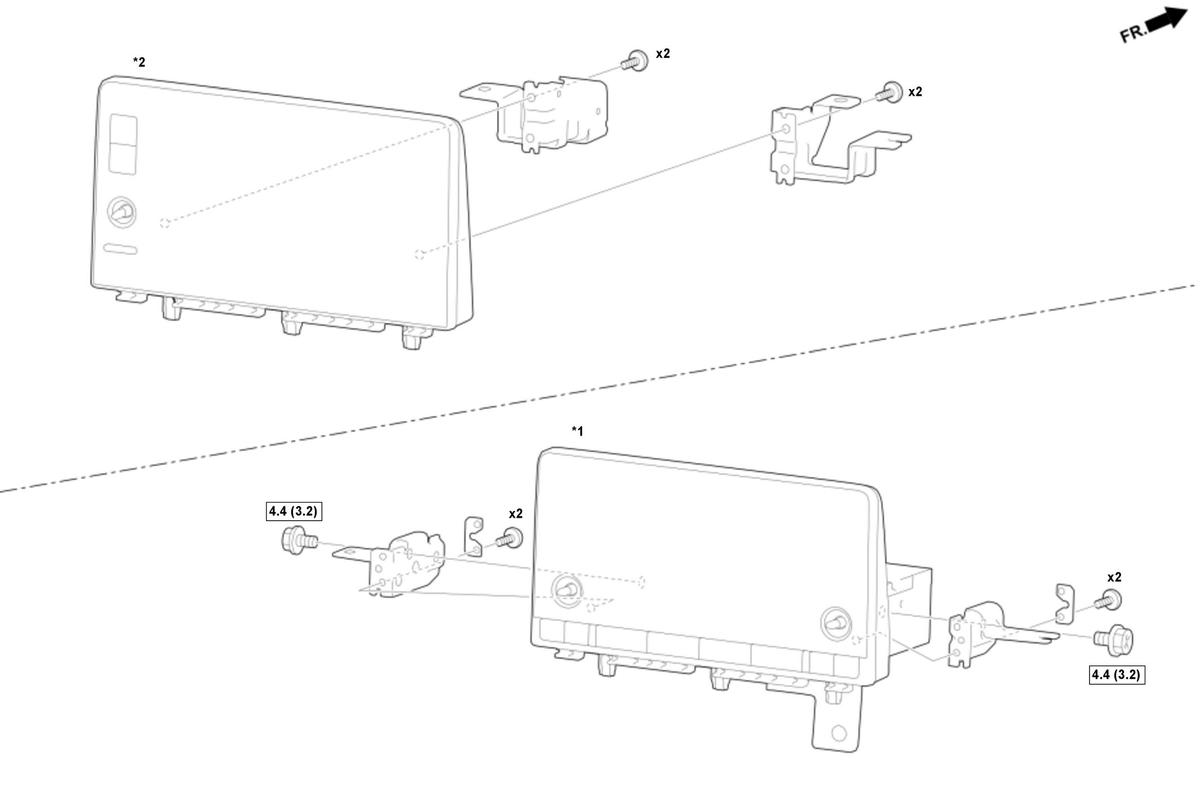 FR.

*2

x2

x2

*1

4.4 (3.2)

x2

x2

4.4 (3.2)