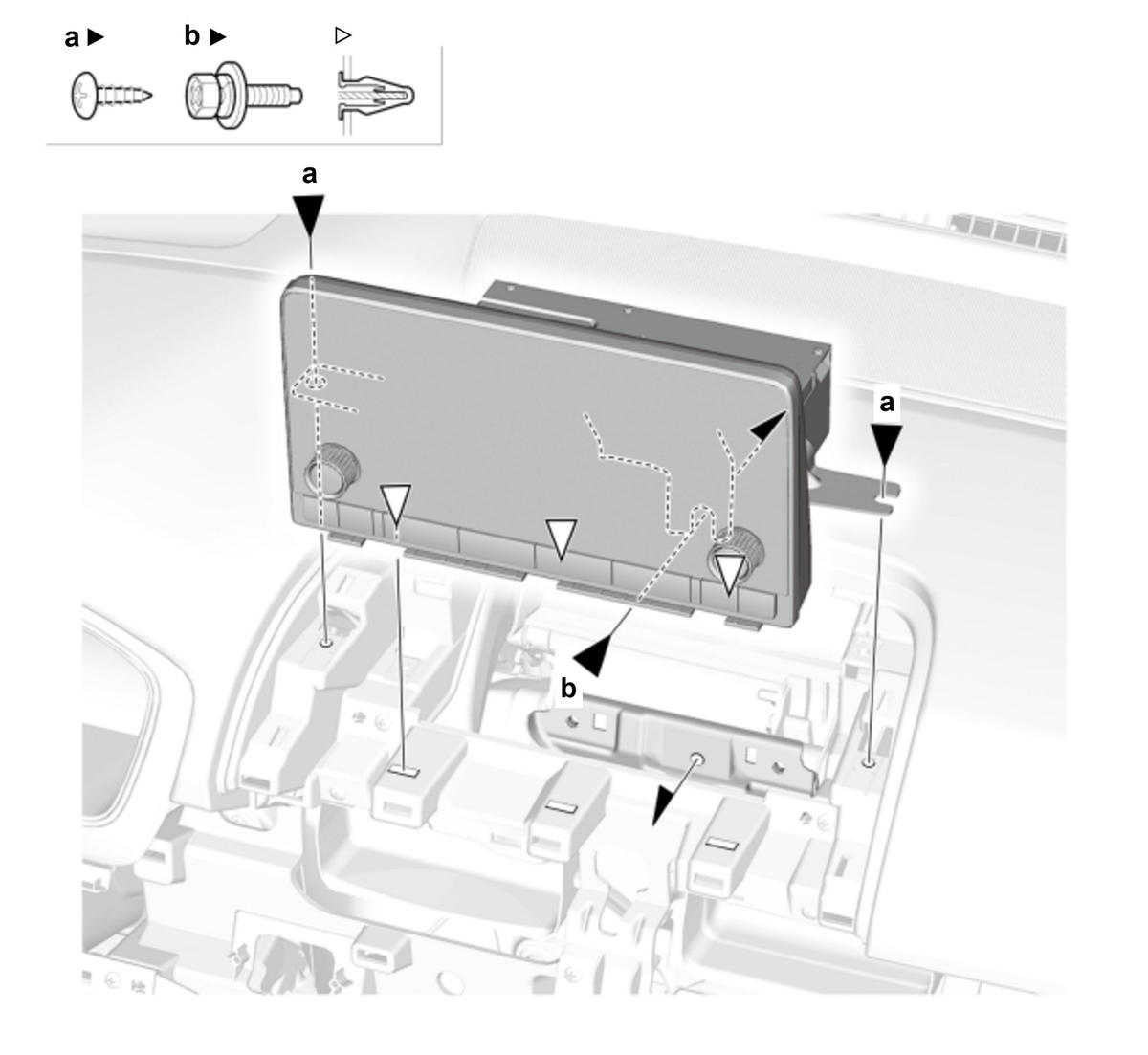 a ▶ b ▶ ▷

a

a

b