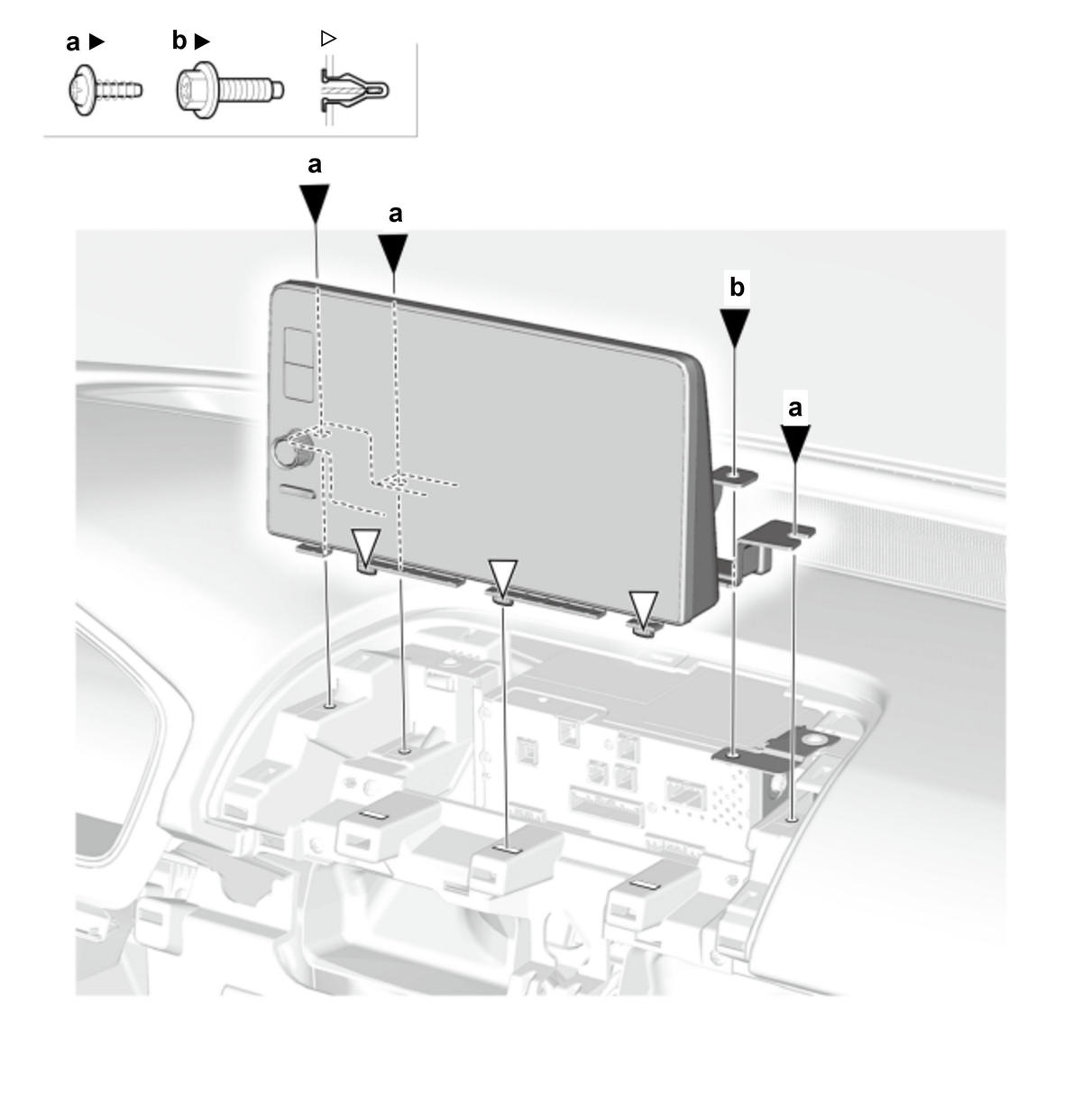 a ▶ b ▶ ▷

a
a
b
a