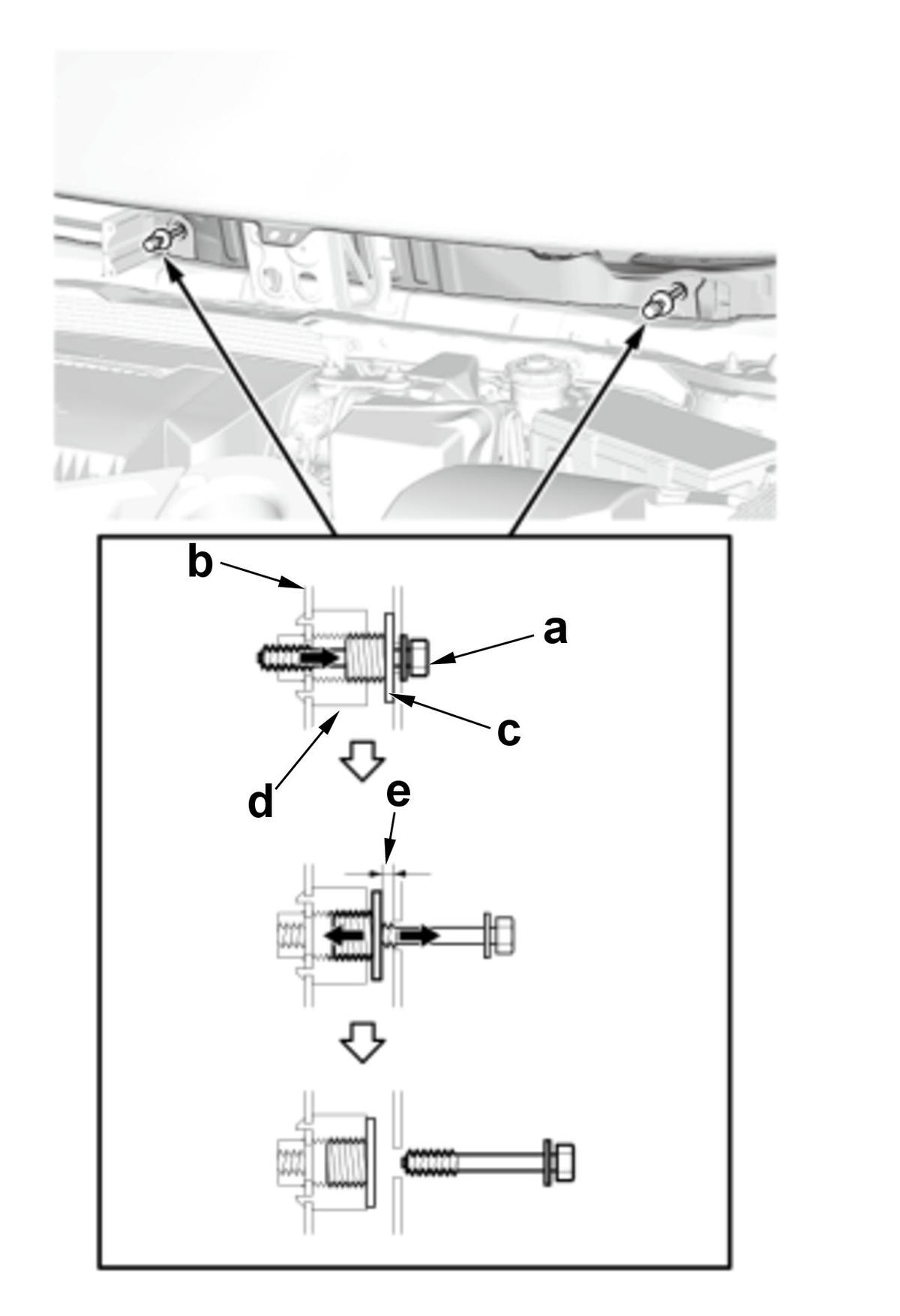 b
a
c
d
e