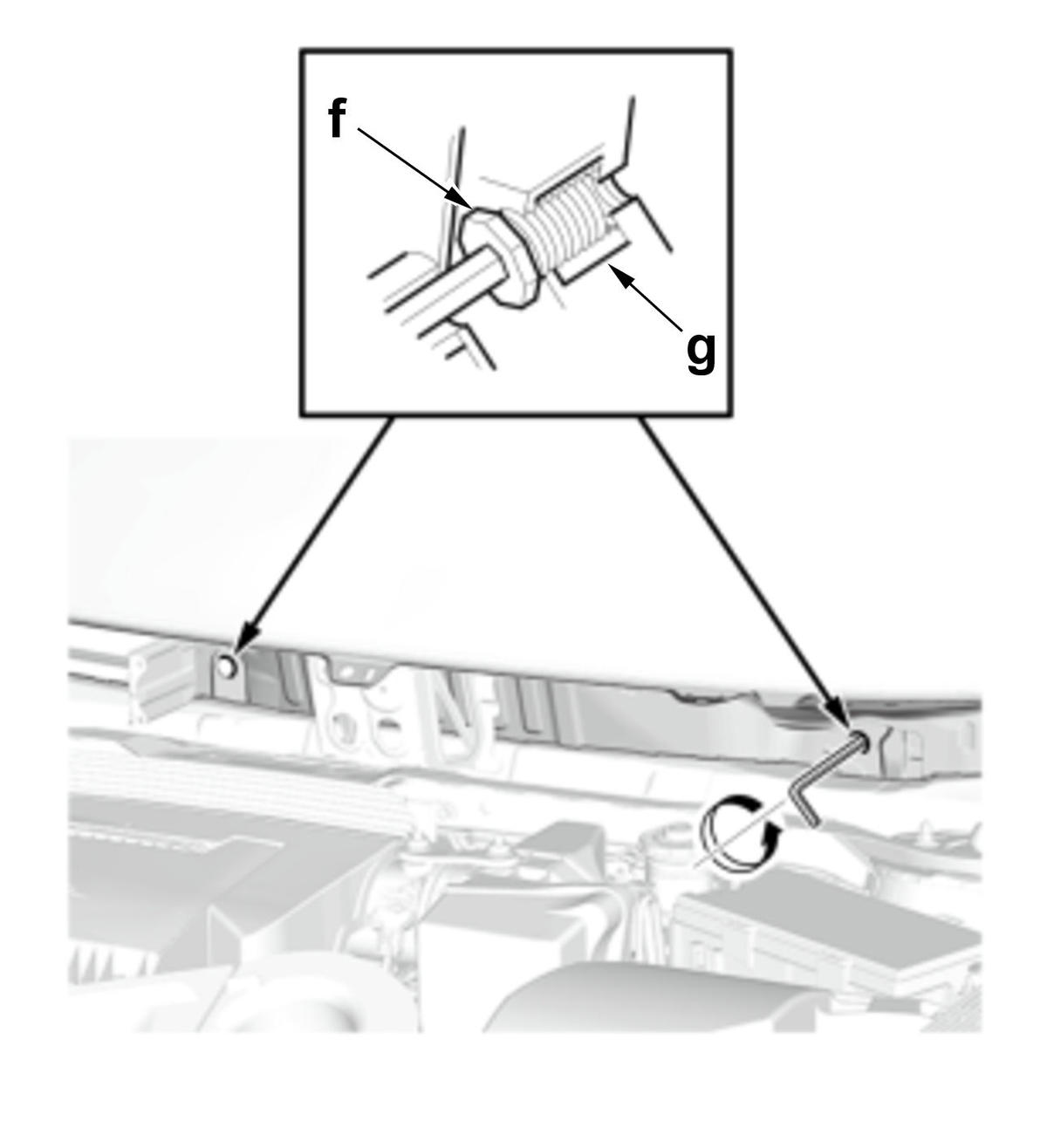 f
g