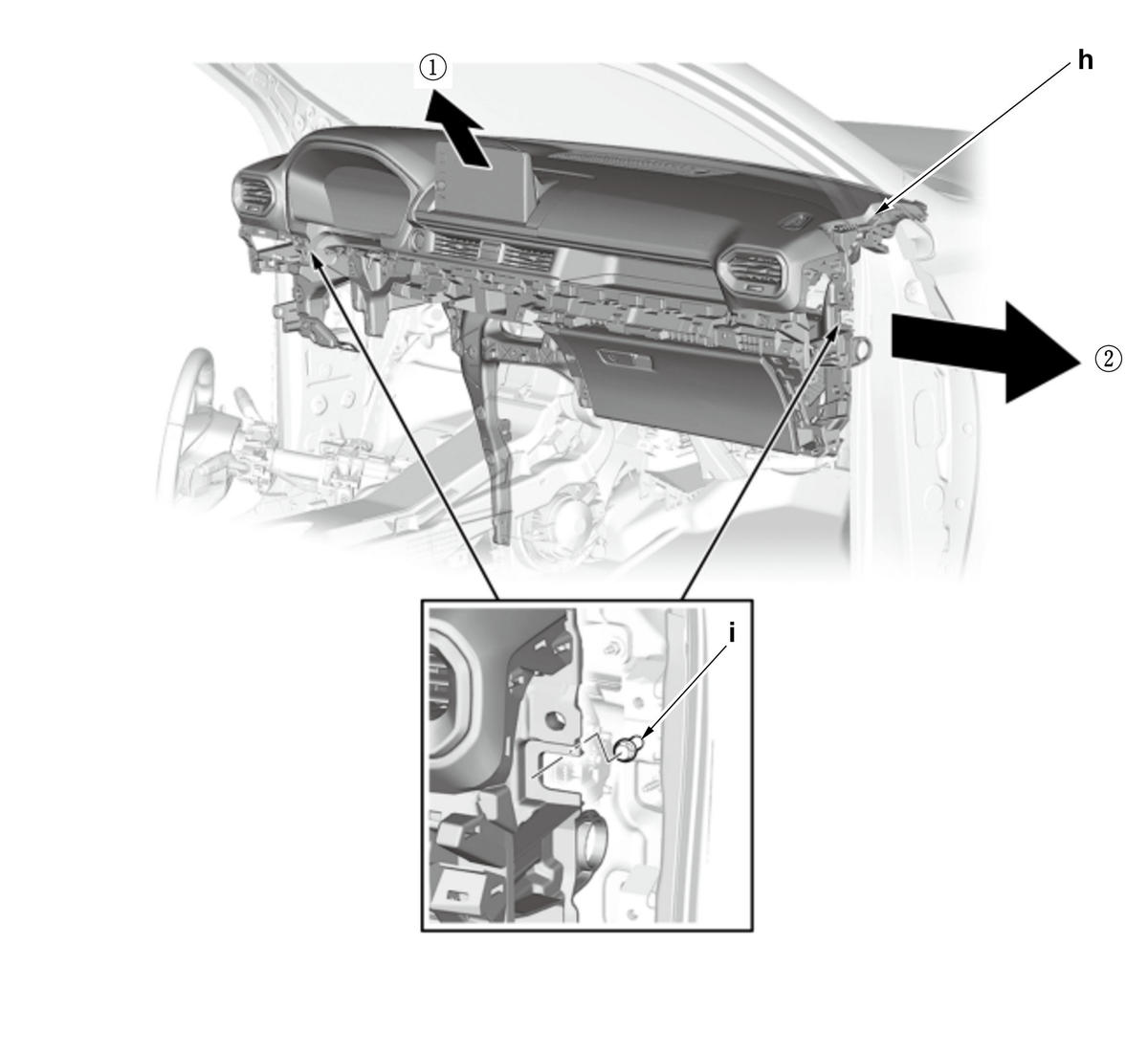 ①
h
②
i