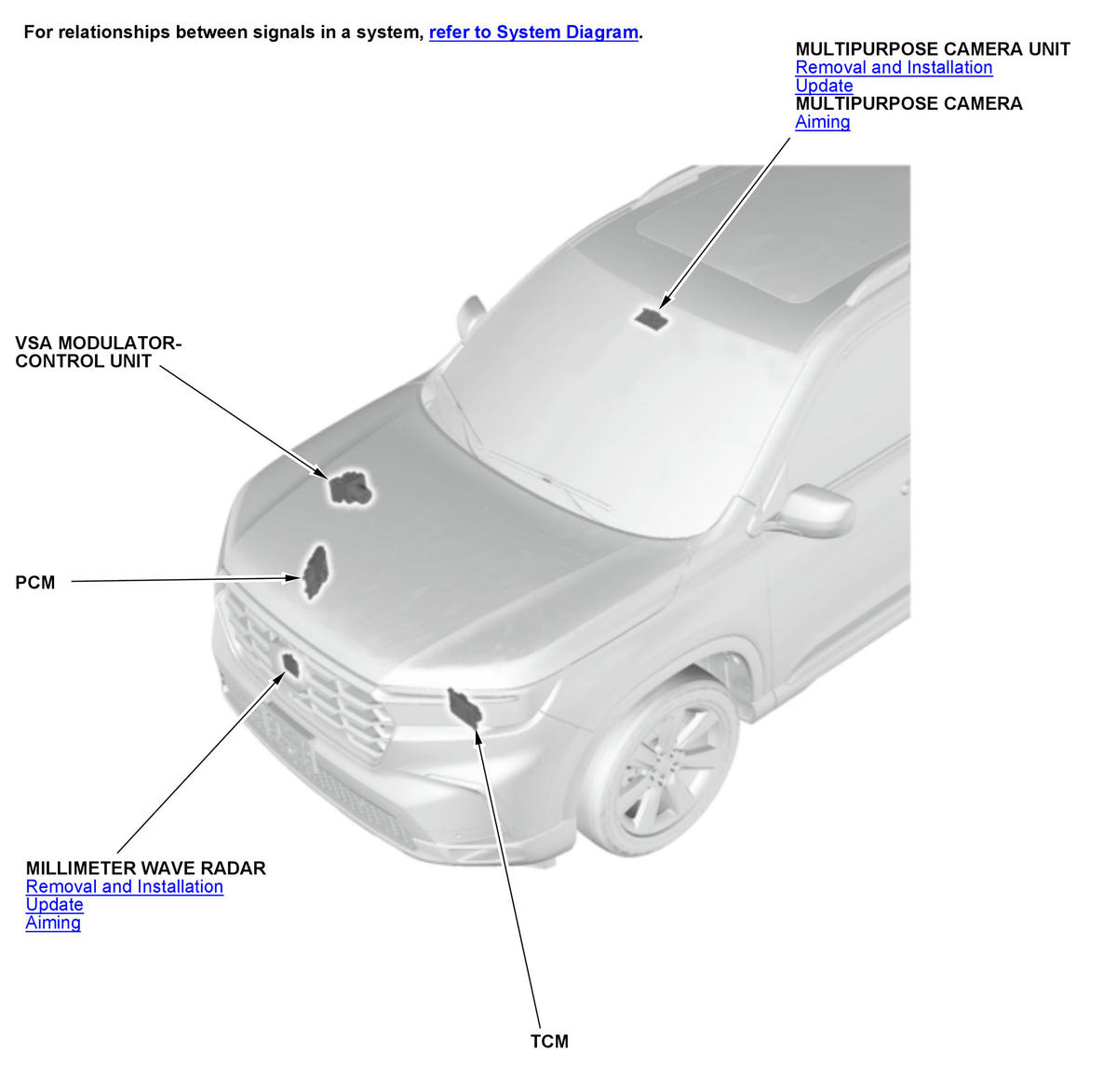 For relationships between signals in a system, refer to System Diagram.

MULTIPURPOSE CAMERA UNIT
Removal and Installation
Update
MULTIPURPOSE CAMERA
Aiming

VSA MODULATOR-CONTROL UNIT

PCM

MILLIMETER WAVE RADAR
Removal and Installation
Update
Aiming

TCM