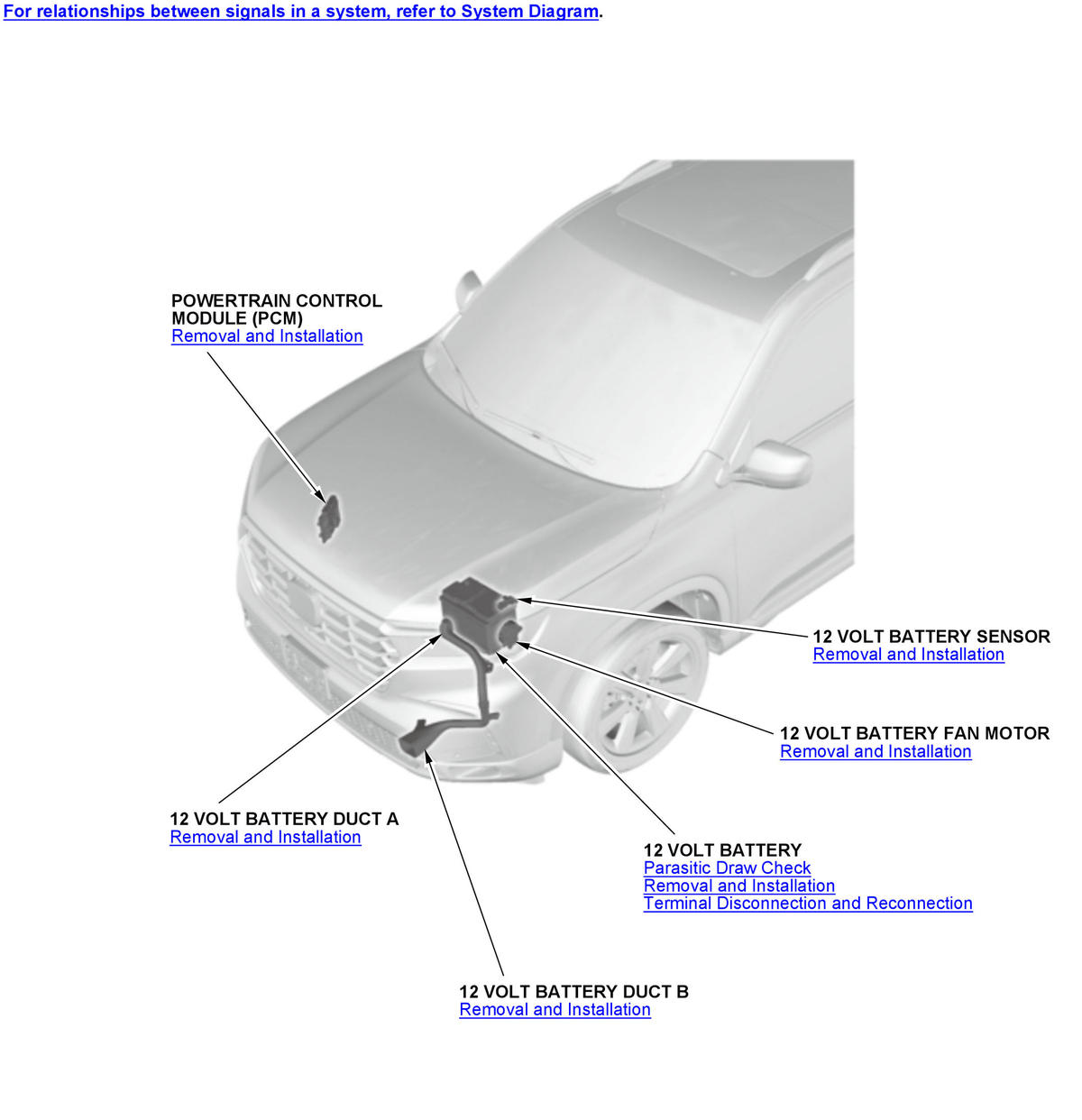 For relationships between signals in a system, refer to System Diagram.

POWERTRAIN CONTROL MODULE (PCM)
Removal and Installation

12 VOLT BATTERY SENSOR
Removal and Installation

12 VOLT BATTERY FAN MOTOR
Removal and Installation

12 VOLT BATTERY DUCT A
Removal and Installation

12 VOLT BATTERY
Parasitic Draw Check
Removal and Installation
Terminal Disconnection and Reconnection

12 VOLT BATTERY DUCT B
Removal and Installation