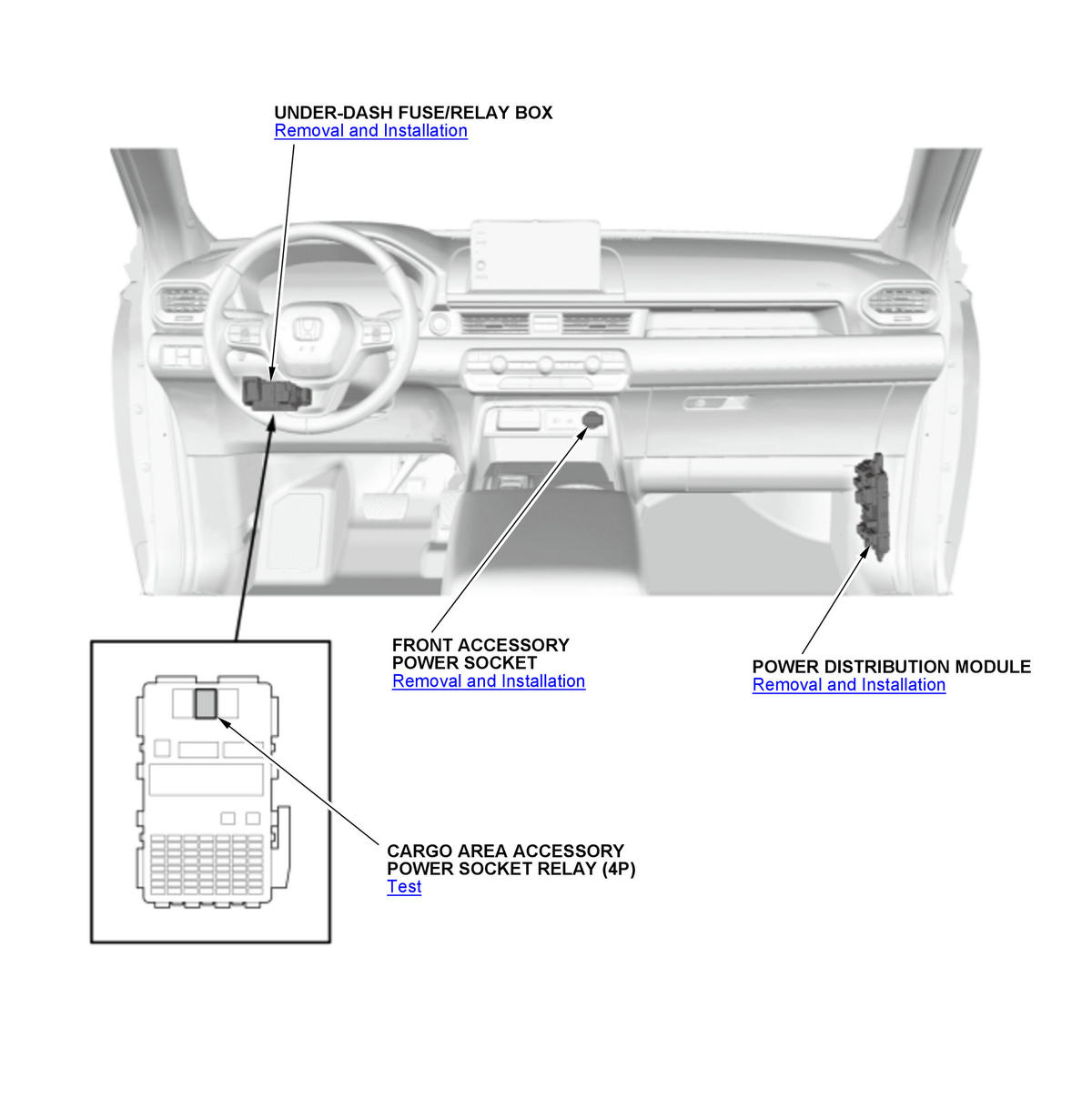 UNDER-DASH FUSE/RELAY BOX
Removal and Installation

FRONT ACCESSORY POWER SOCKET
Removal and Installation

POWER DISTRIBUTION MODULE
Removal and Installation

CARGO AREA ACCESSORY POWER SOCKET RELAY (4P)
Test