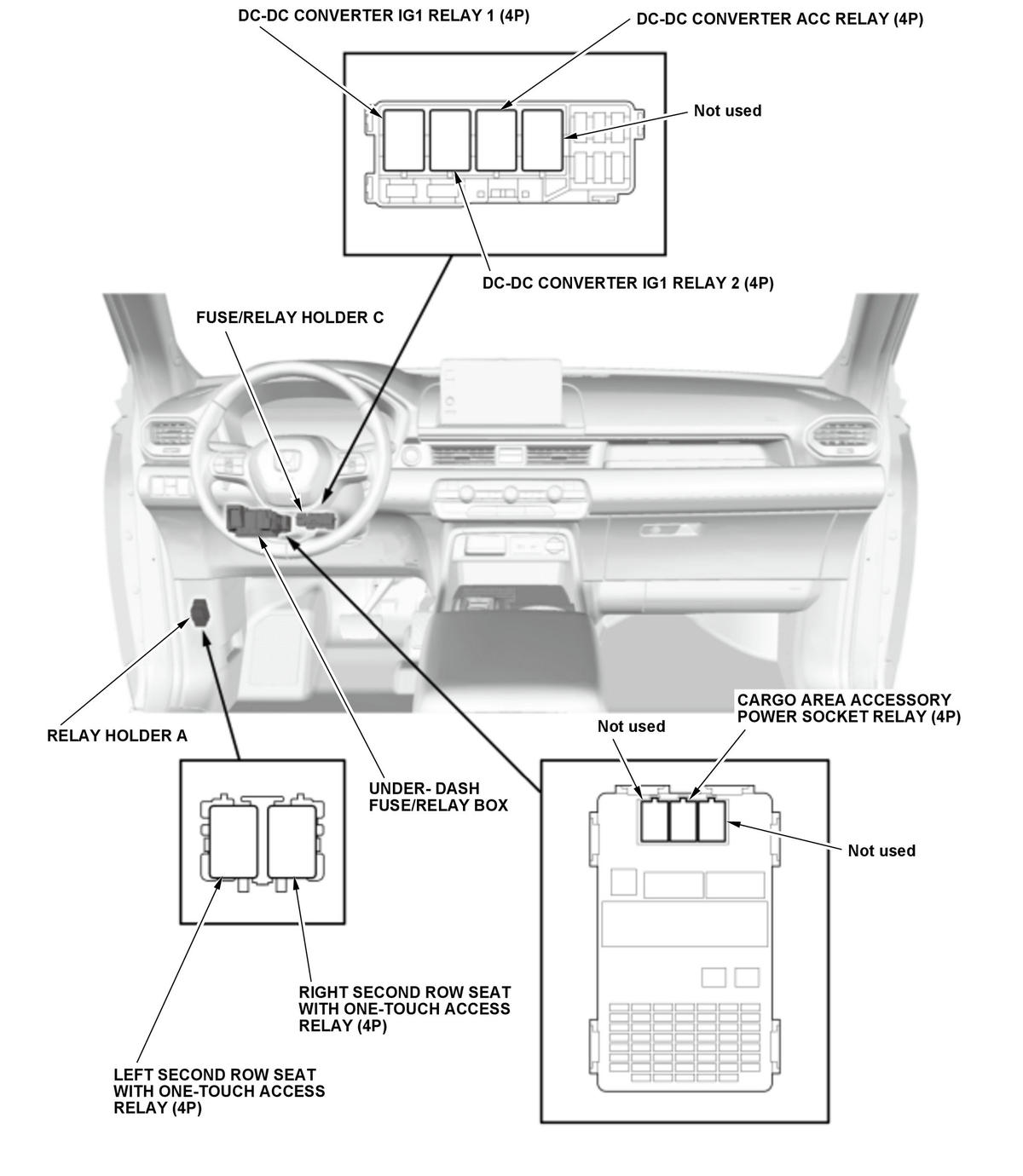 DC-DC CONVERTER IG1 RELAY 1 (4P)

DC-DC CONVERTER ACC RELAY (4P)

Not used

DC-DC CONVERTER IG1 RELAY 2 (4P)

FUSE/RELAY HOLDER C

RELAY HOLDER A

UNDER- DASH FUSE/RELAY BOX

Not used

CARGO AREA ACCESSORY POWER SOCKET RELAY (4P)

Not used

RIGHT SECOND ROW SEAT WITH ONE-TOUCH ACCESS RELAY (4P)

LEFT SECOND ROW SEAT WITH ONE-TOUCH ACCESS RELAY (4P)