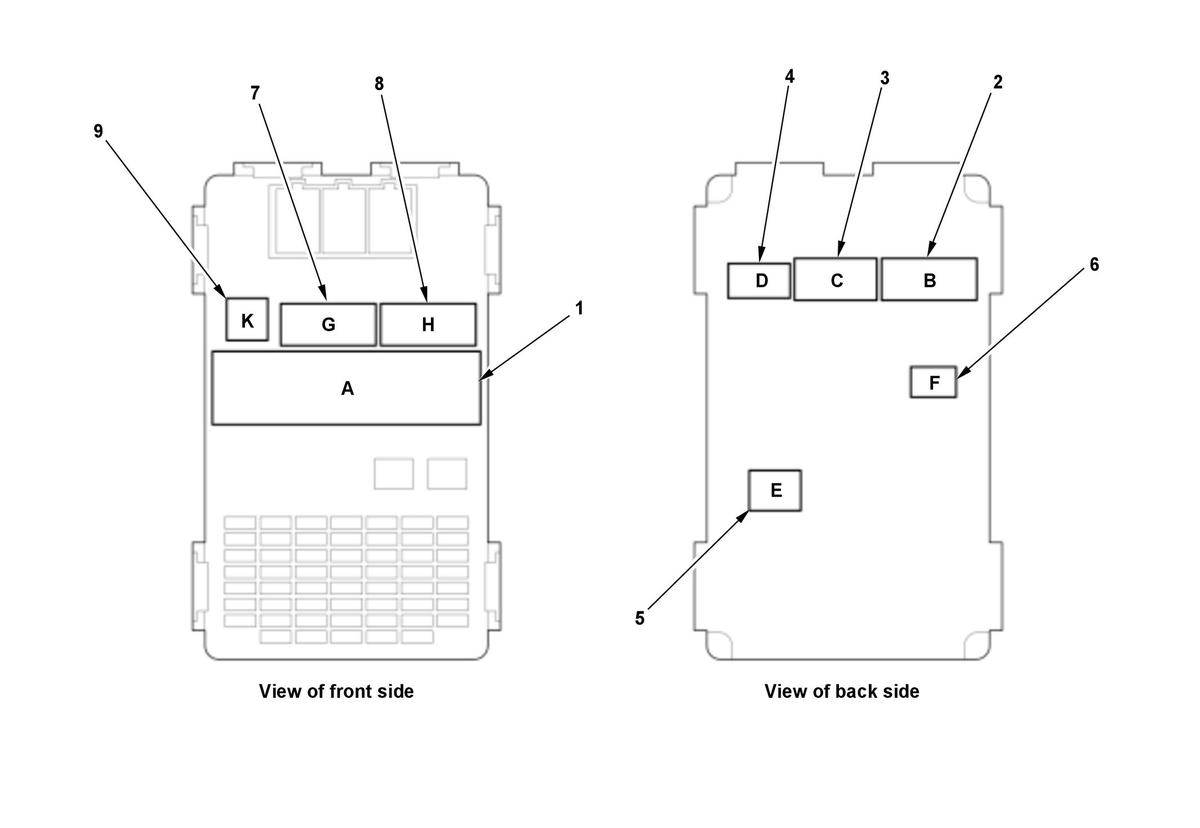 9
7
8
K
G
H
1
A
View of front side

4
3
2
D
C
B
6
F
E
5
View of back side