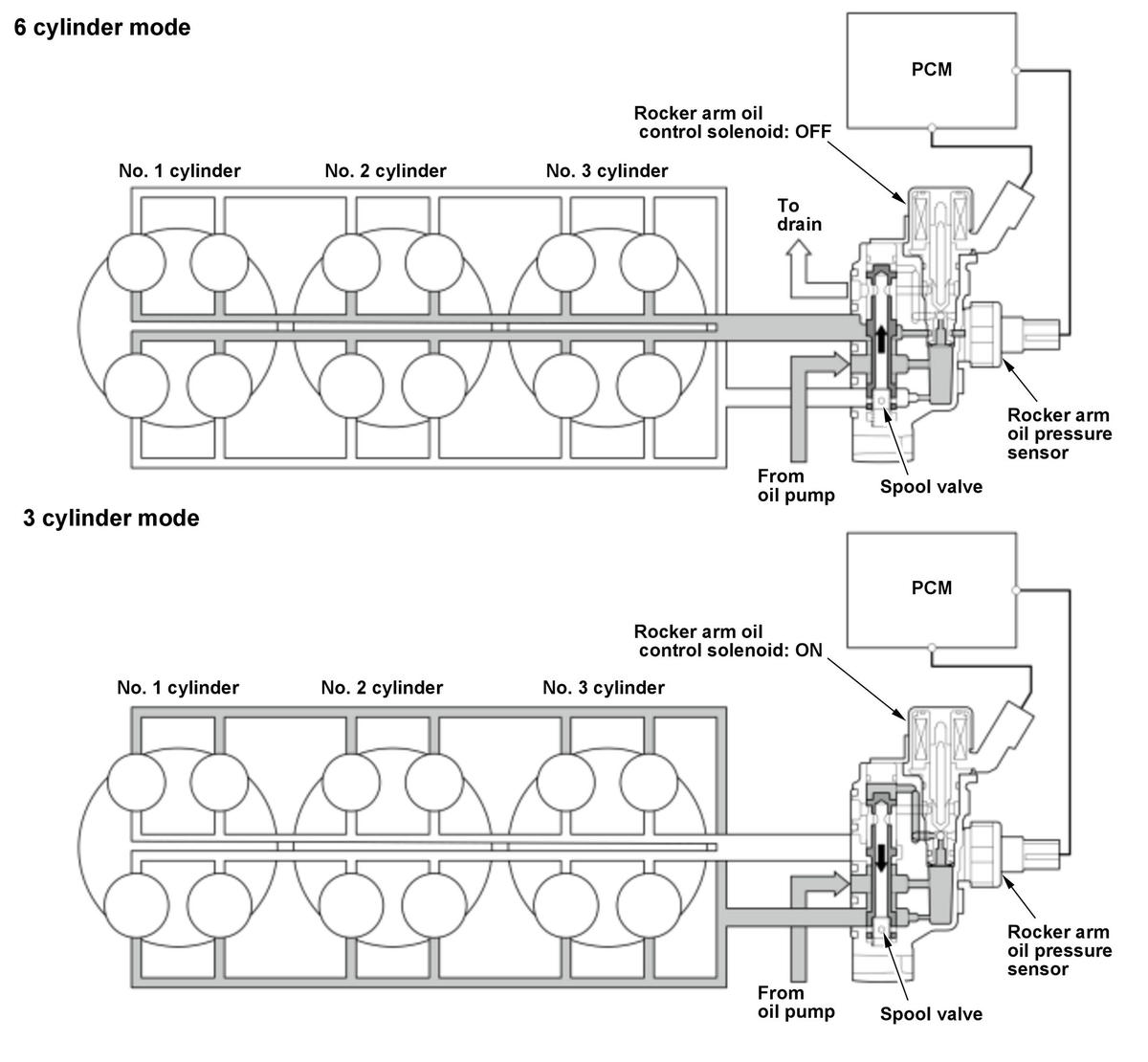 6 cylinder mode

PCM

Rocker arm oil control solenoid: OFF

No. 1 cylinder

No. 2 cylinder

No. 3 cylinder

To drain

Rocker arm oil pressure sensor

From oil pump

Spool valve

3 cylinder mode

PCM

Rocker arm oil control solenoid: ON

No. 1 cylinder

No. 2 cylinder

No. 3 cylinder

Rocker arm oil pressure sensor

From oil pump

Spool valve