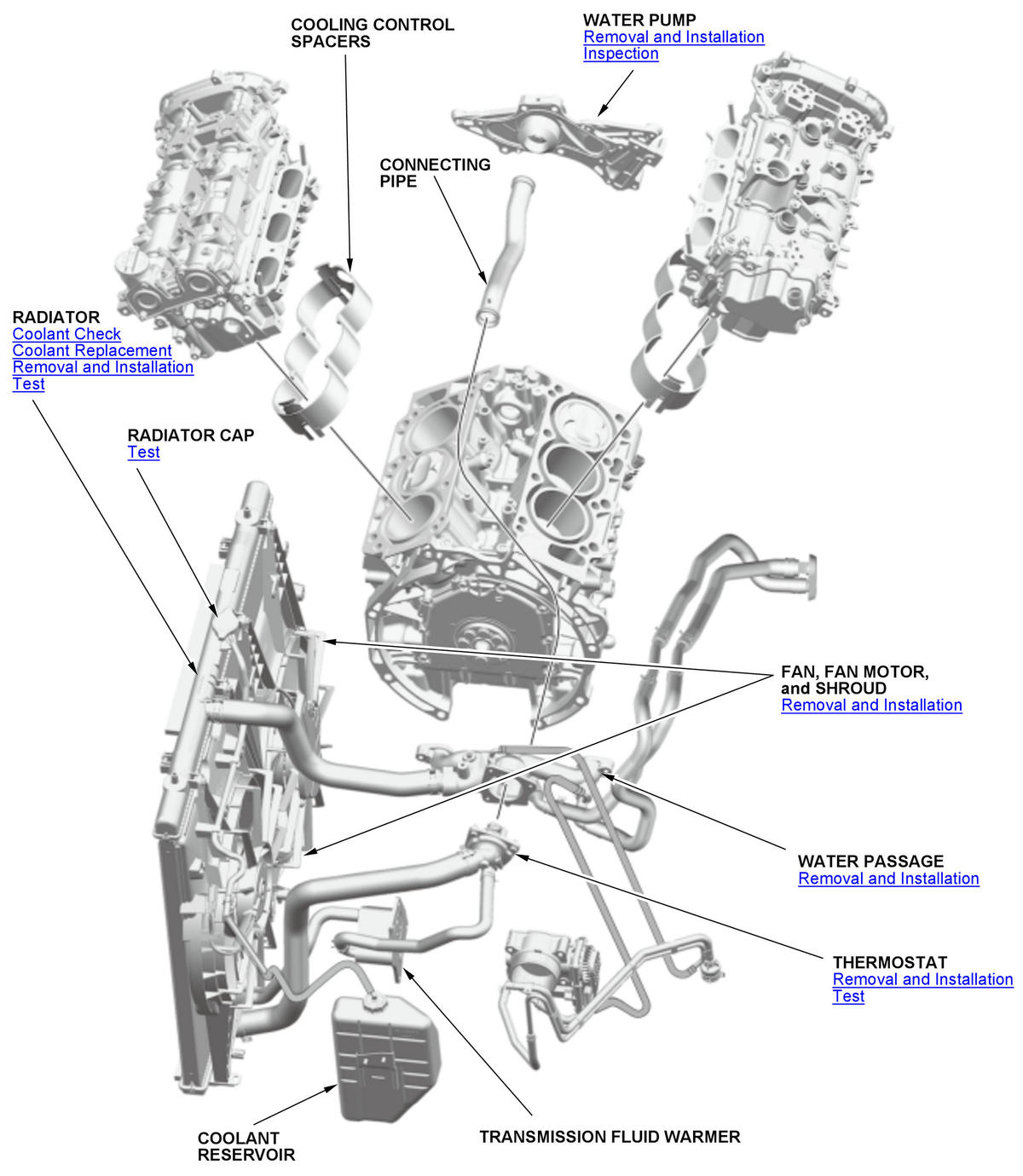 COOLING CONTROL SPACERS

WATER PUMP
Removal and Installation
Inspection

CONNECTING PIPE

RADIATOR
Coolant Check
Coolant Replacement
Removal and Installation
Test

RADIATOR CAP
Test

FAN, FAN MOTOR, and SHROUD
Removal and Installation

WATER PASSAGE
Removal and Installation

THERMOSTAT
Removal and Installation
Test

COOLANT RESERVOIR

TRANSMISSION FLUID WARMER