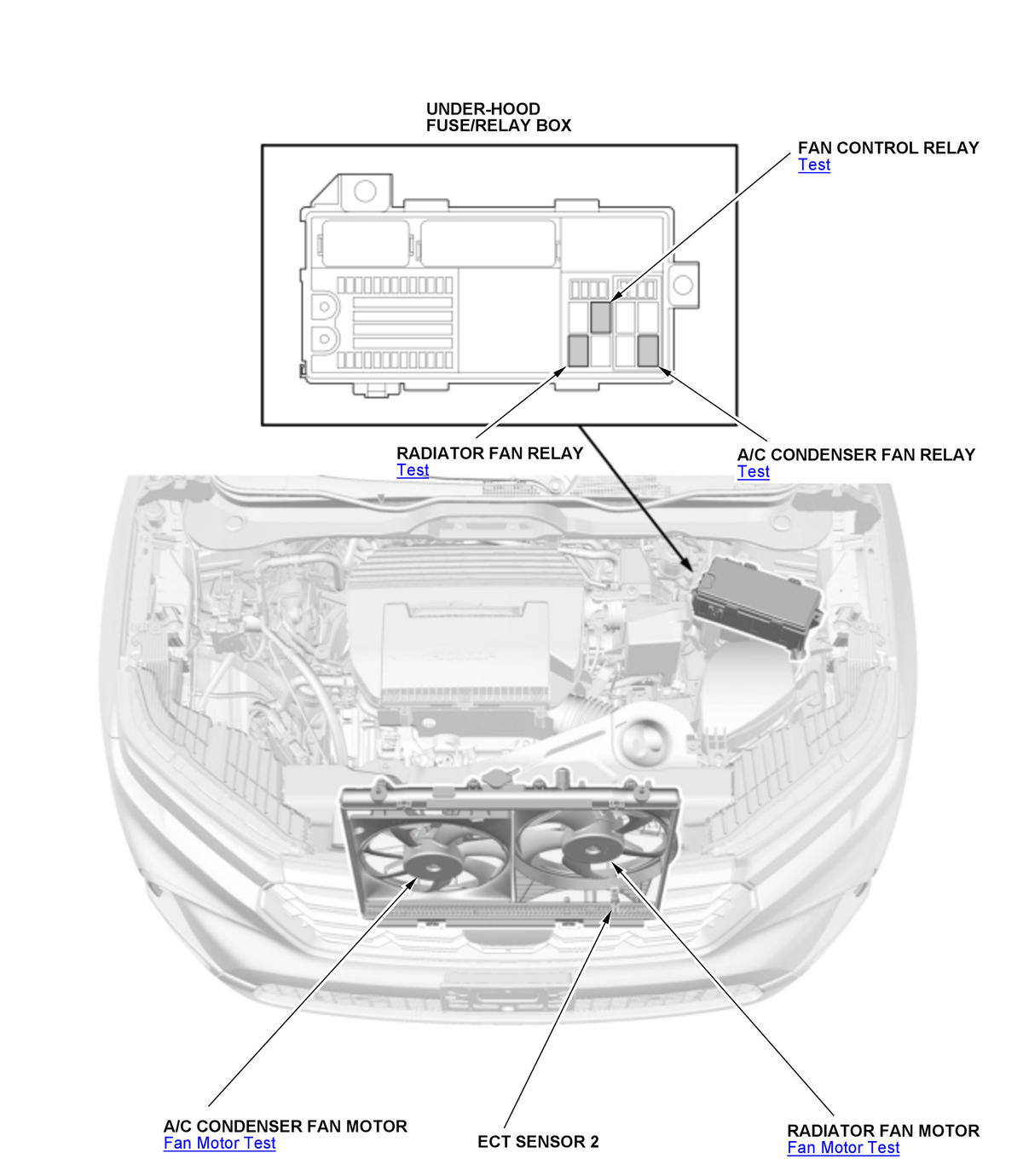 UNDER-HOOD
FUSE/RELAY BOX

FAN CONTROL RELAY
Test

RADIATOR FAN RELAY
Test

A/C CONDENSER FAN RELAY
Test

A/C CONDENSER FAN MOTOR
Fan Motor Test

ECT SENSOR 2

RADIATOR FAN MOTOR
Fan Motor Test