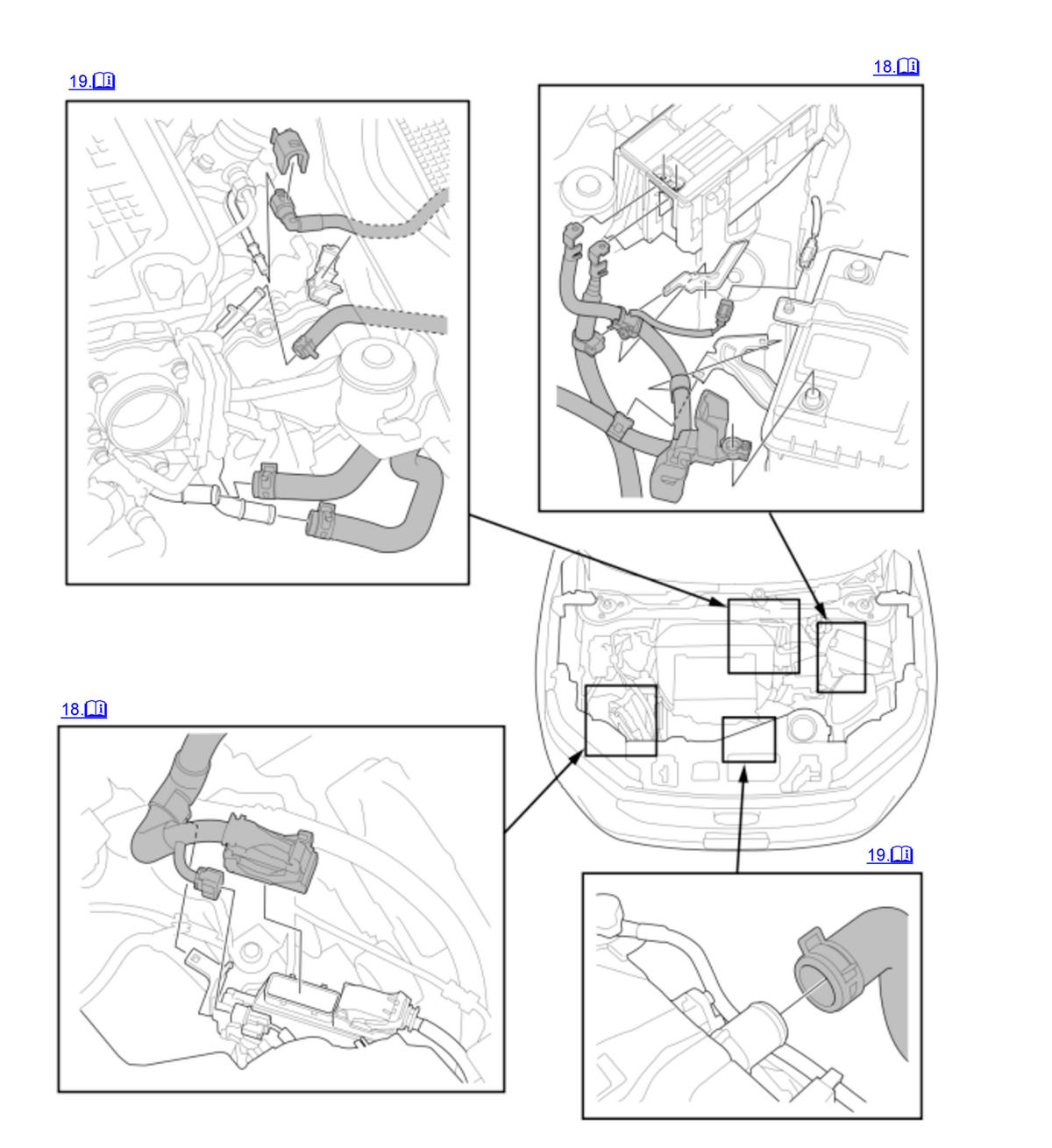 19.

18.

18.

19.