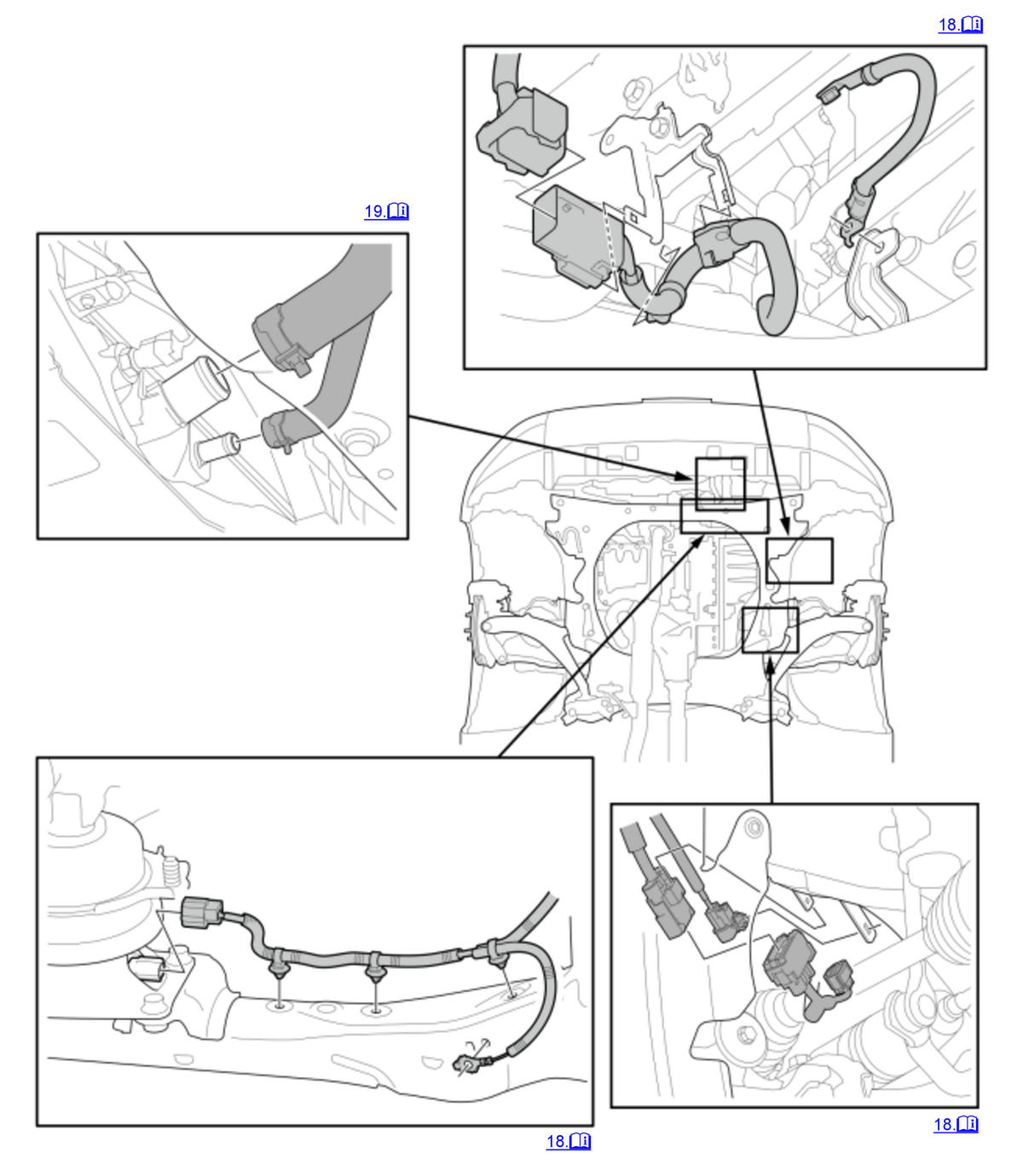 18.

19.

18.

18.