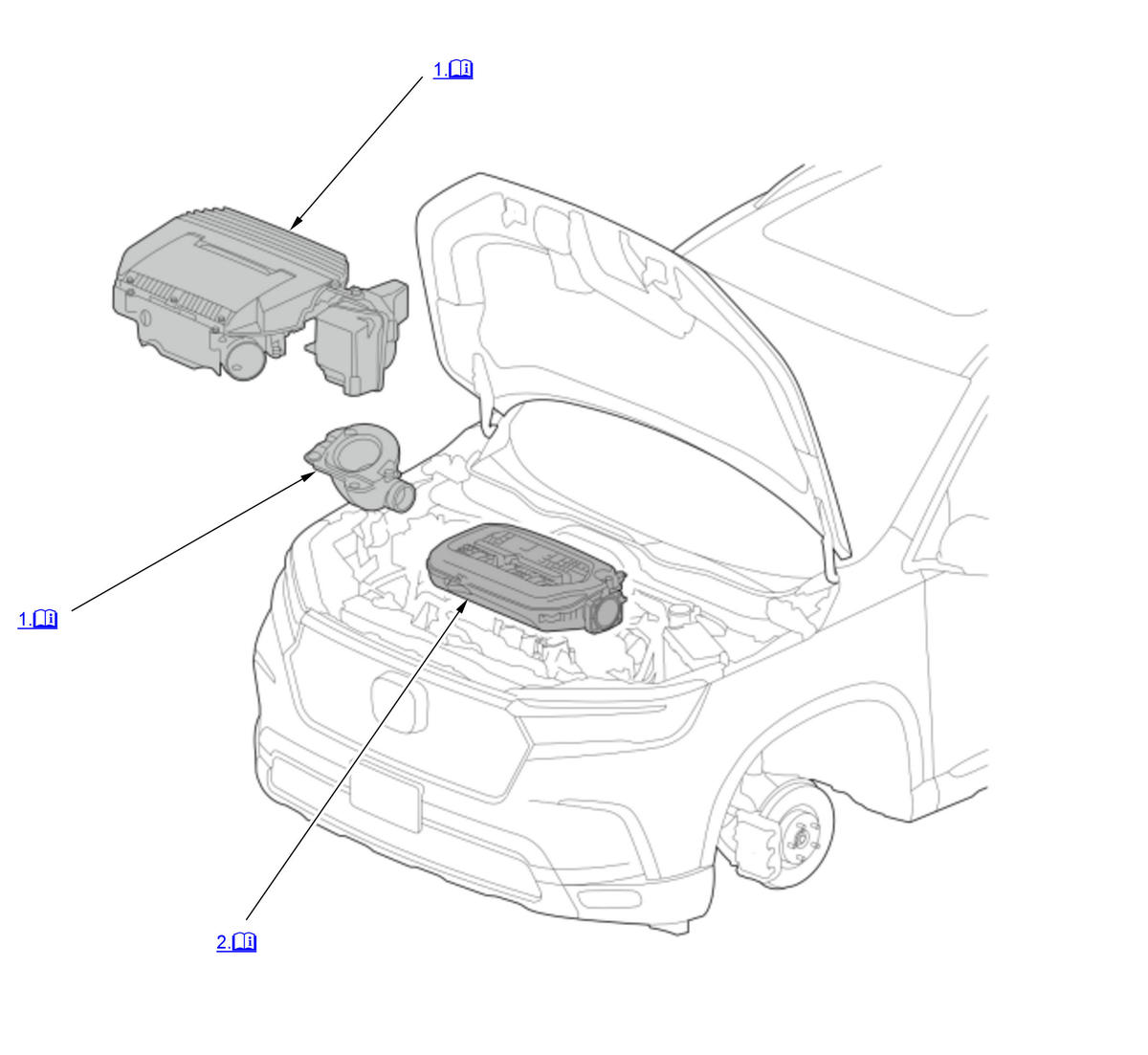 1.

1.

2.