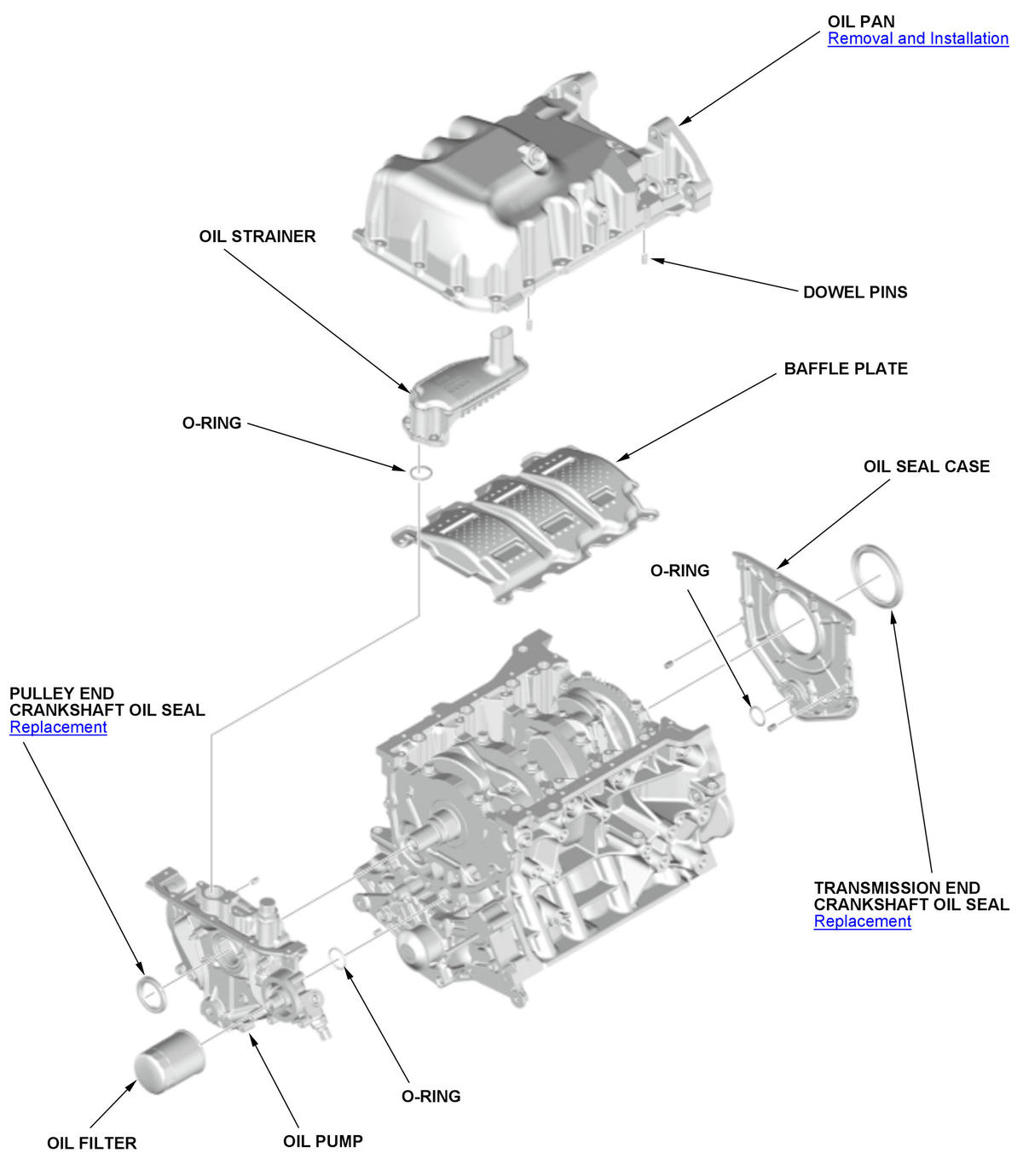 OIL PAN
Removal and Installation

OIL STRAINER

DOWEL PINS

BAFFLE PLATE

O-RING

OIL SEAL CASE

O-RING

PULLEY END
CRANKSHAFT OIL SEAL
Replacement

TRANSMISSION END
CRANKSHAFT OIL SEAL
Replacement

O-RING

OIL FILTER

OIL PUMP