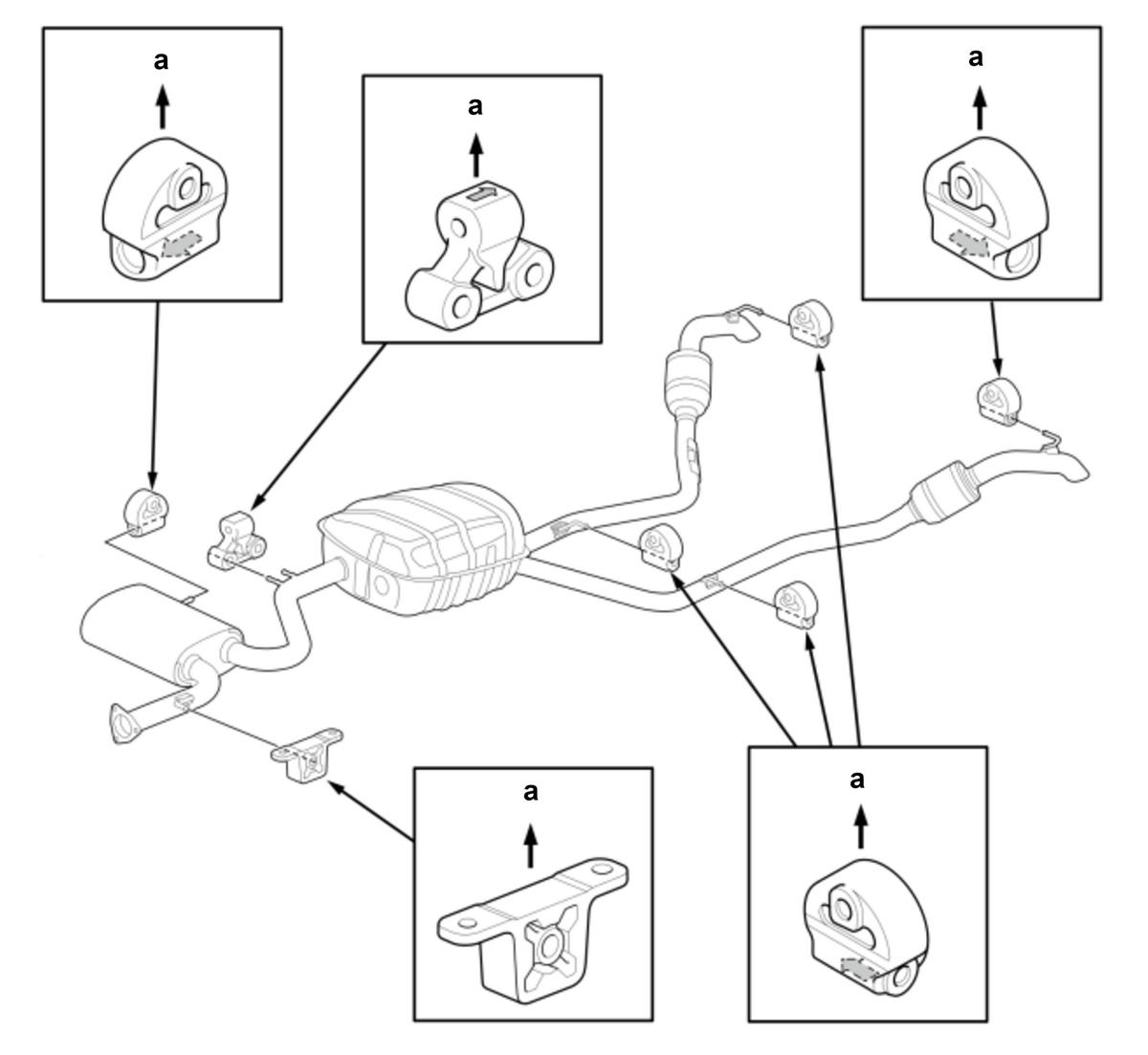 a

a

a

a

a