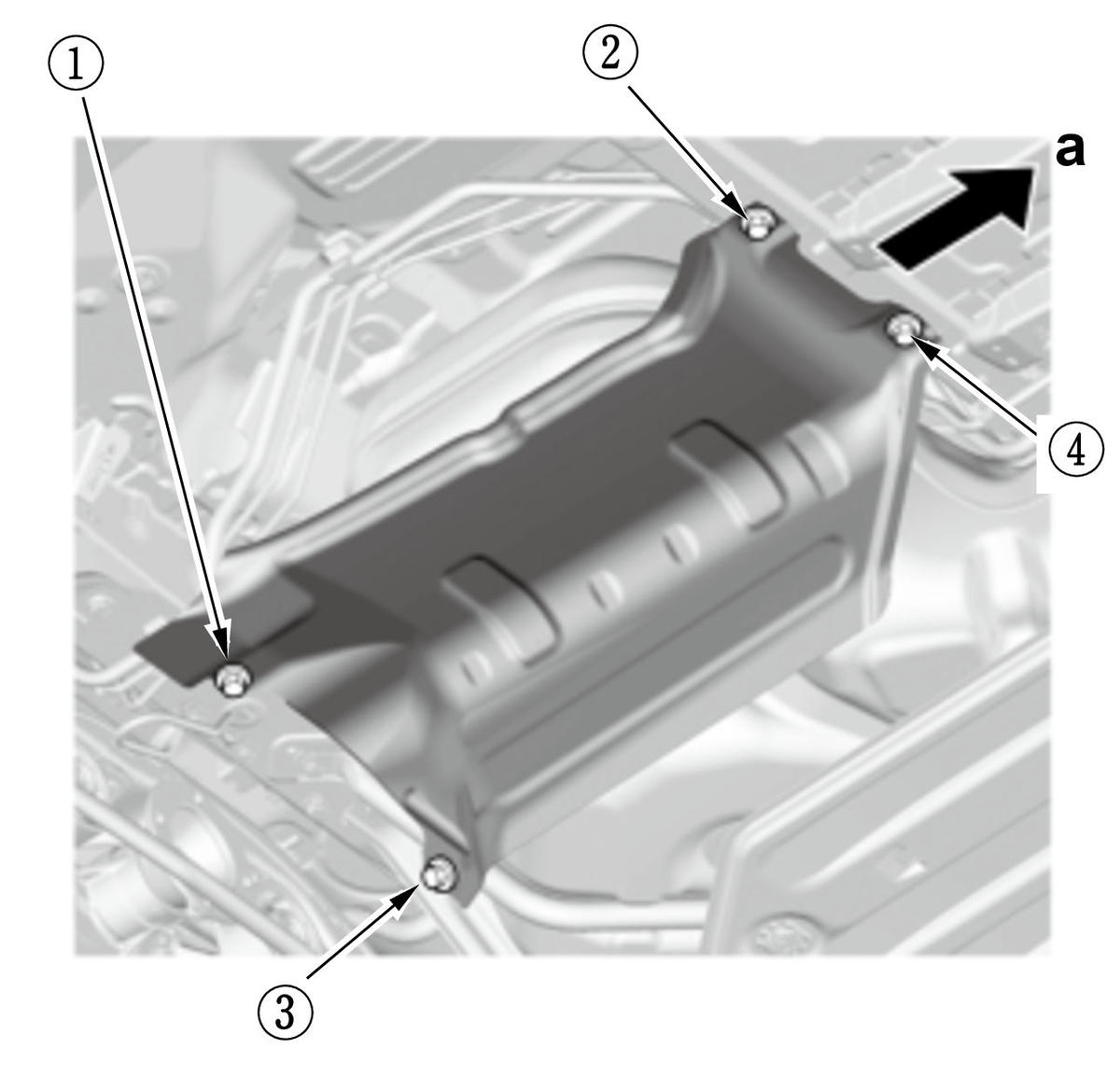 ①
②
a
④
③