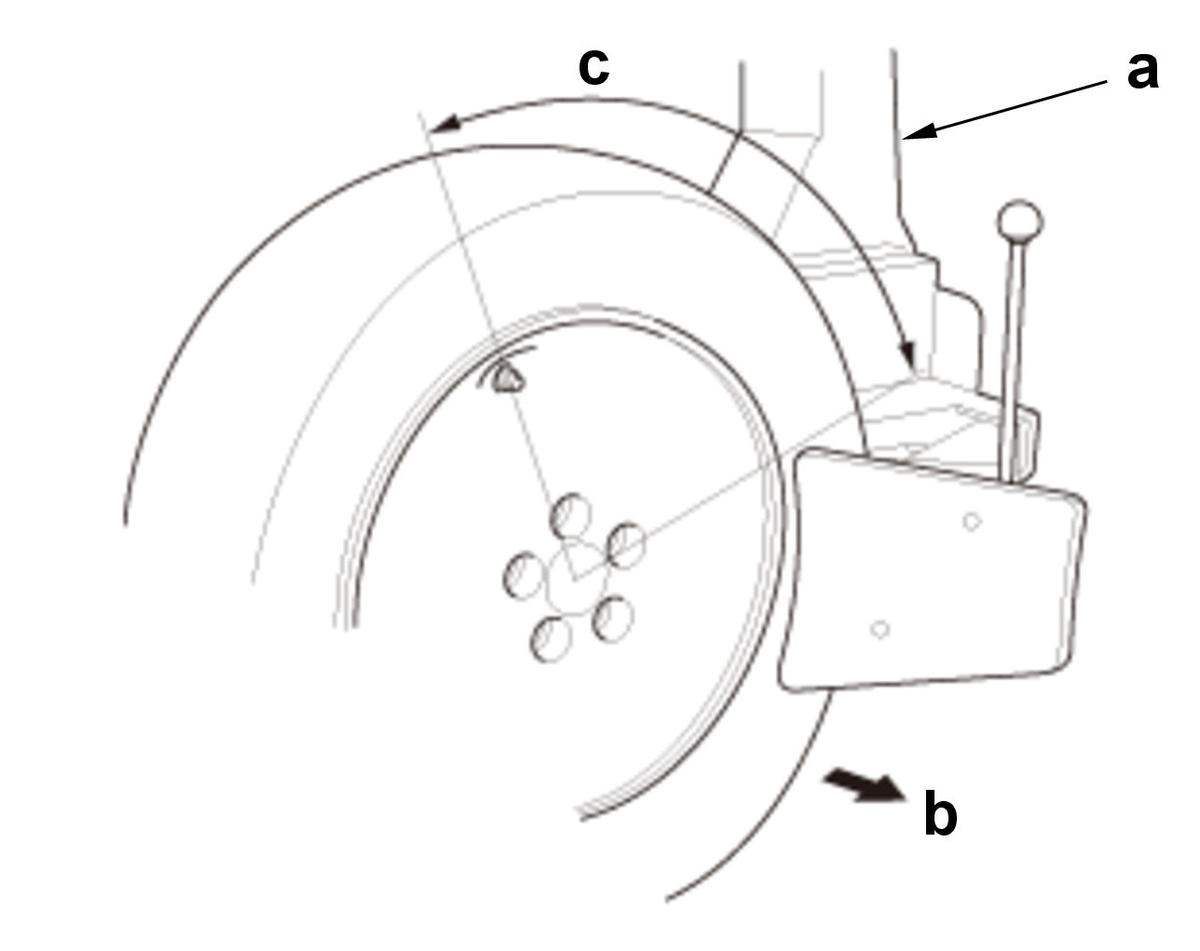 c
a
b