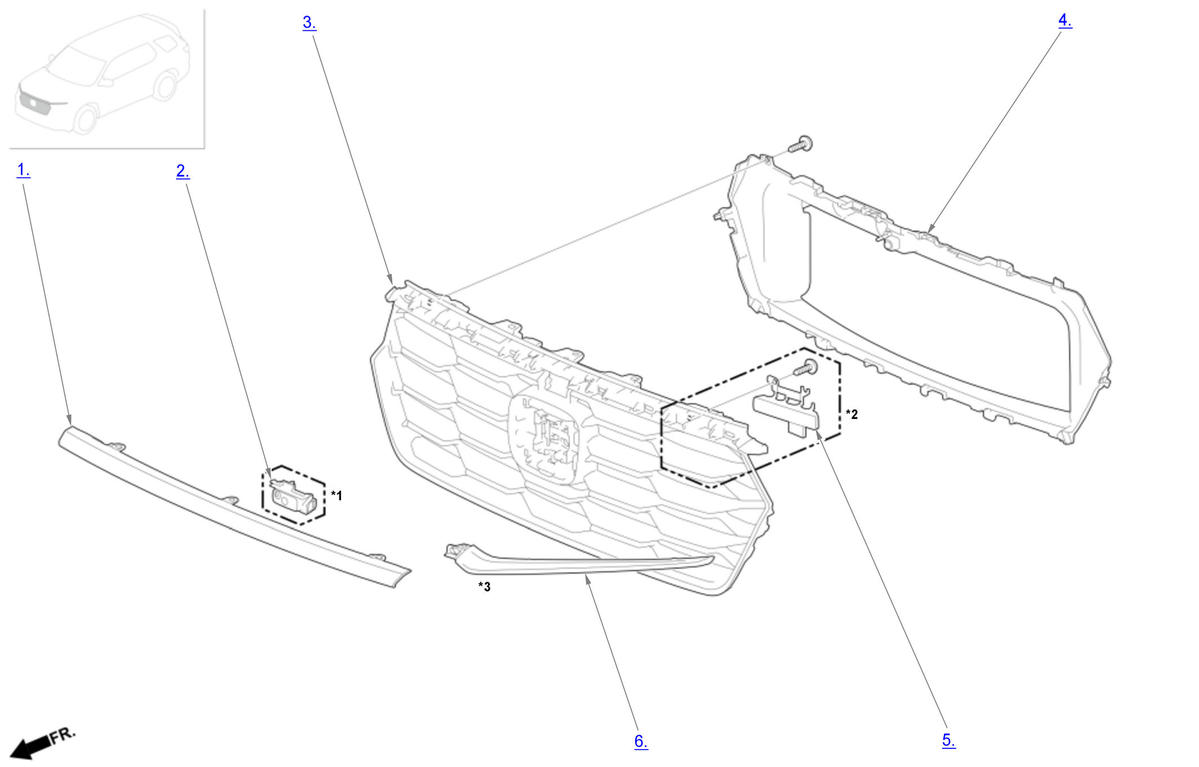 3.

4.

1.

2.

*2

*1

*3

FR.

6.

5.