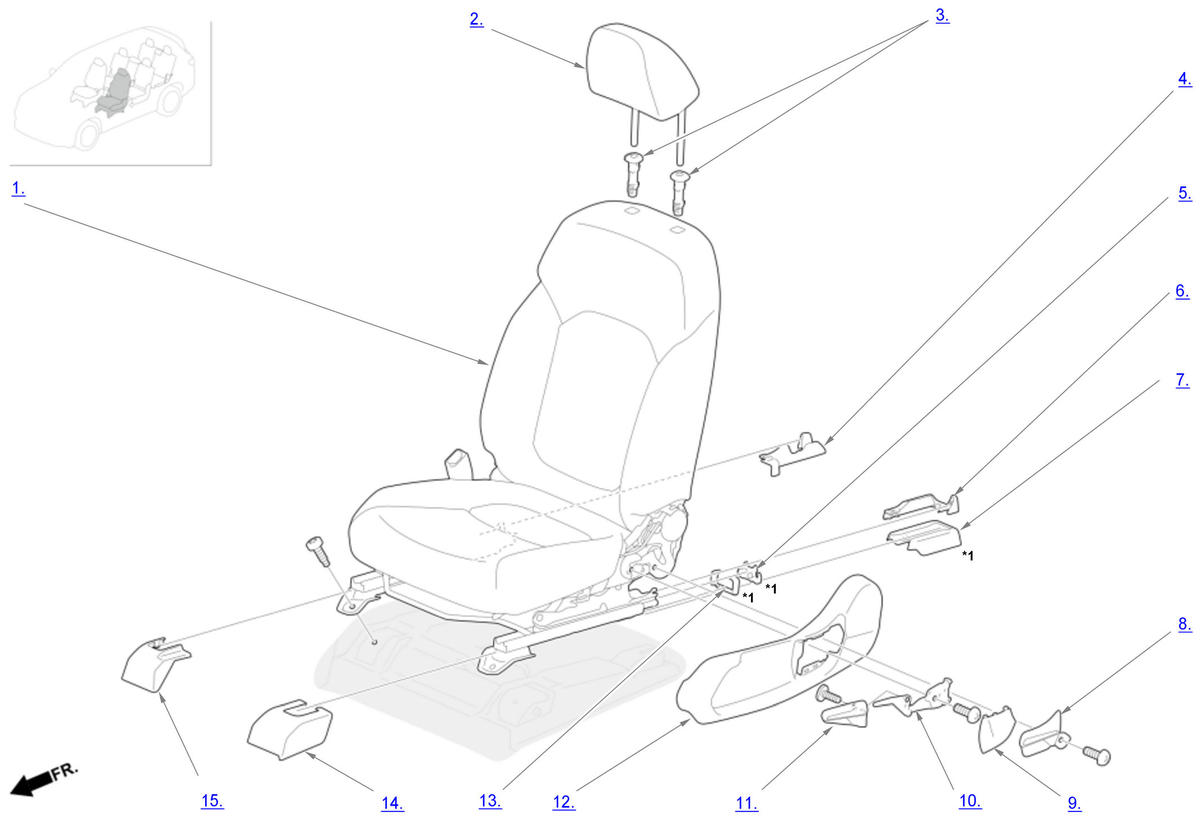 2.

3.

4.

1.

5.

6.

7.

*1

*1

*1

8.

FR.

15.

14.

13.

12.

11.

10.

9.