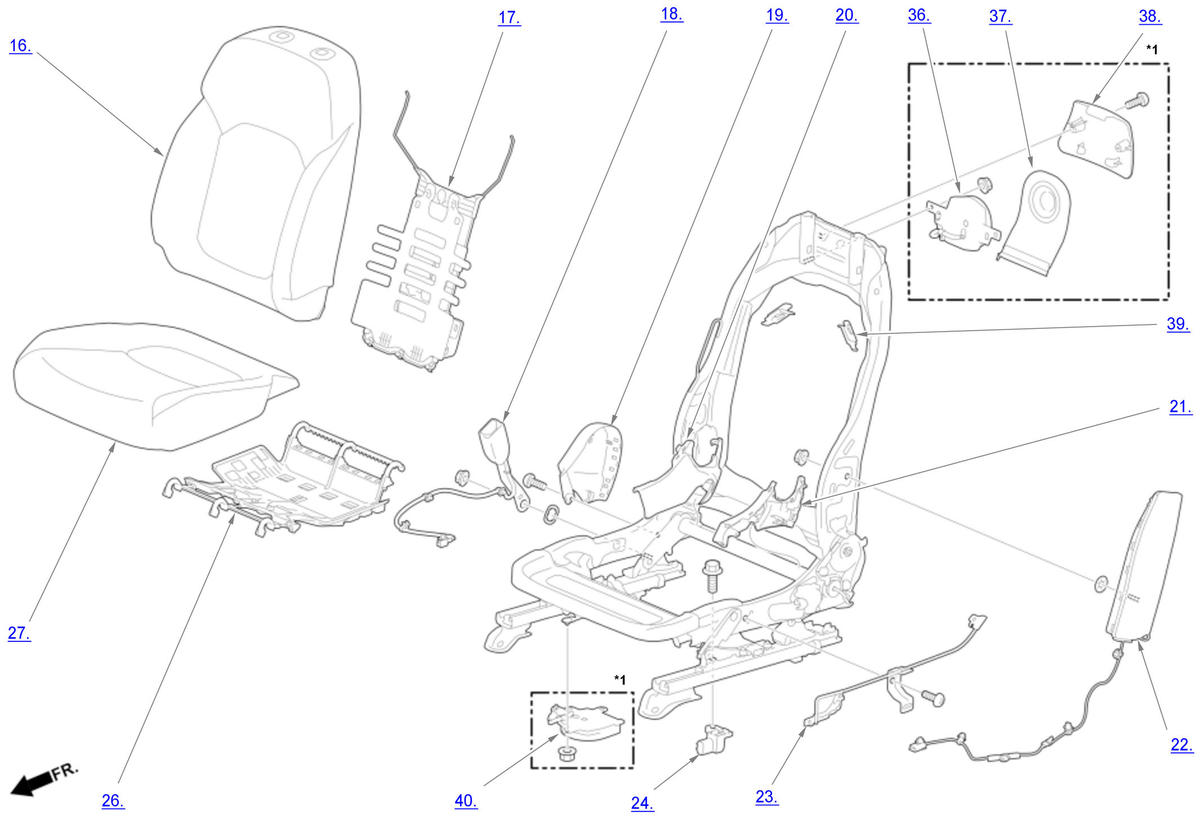 16.
17.
18.
19.
20.
36.
37.
38.
*1
39.
21.
27.
*1
22.
FR.
26.
40.
24.
23.