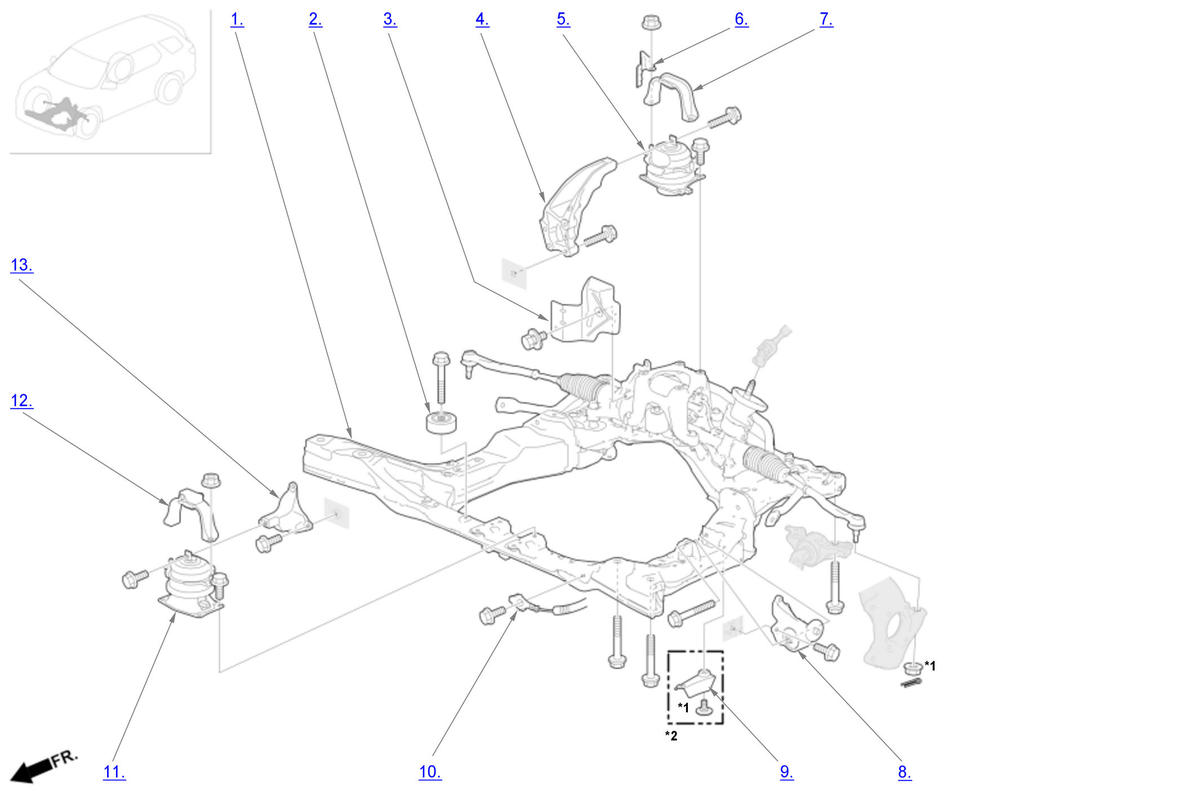 1.

2.

3.

4.

5.

6.

7.

13.

12.

*1

*1

*2

FR.

11.

10.

9.

8.