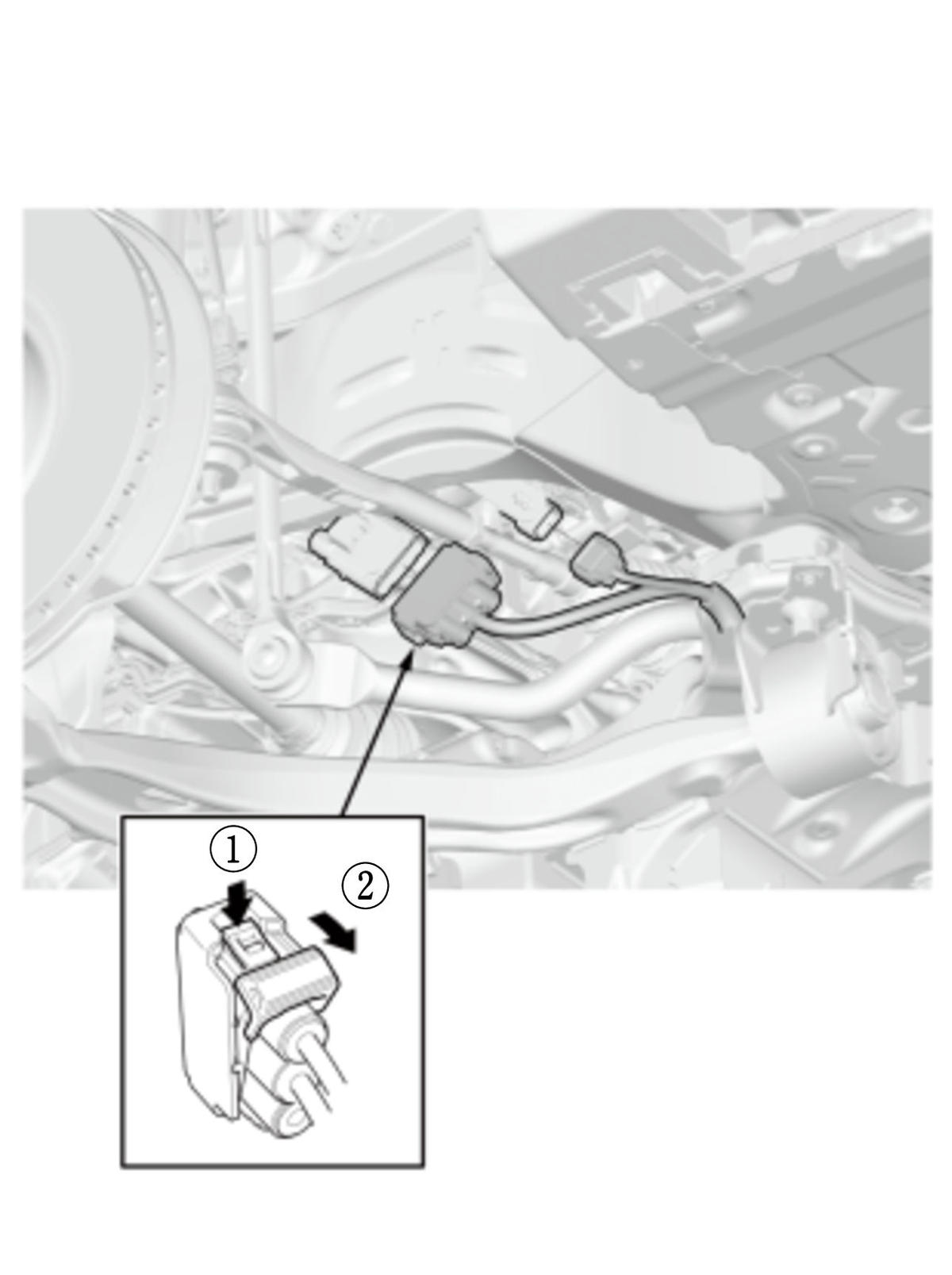 ①
②