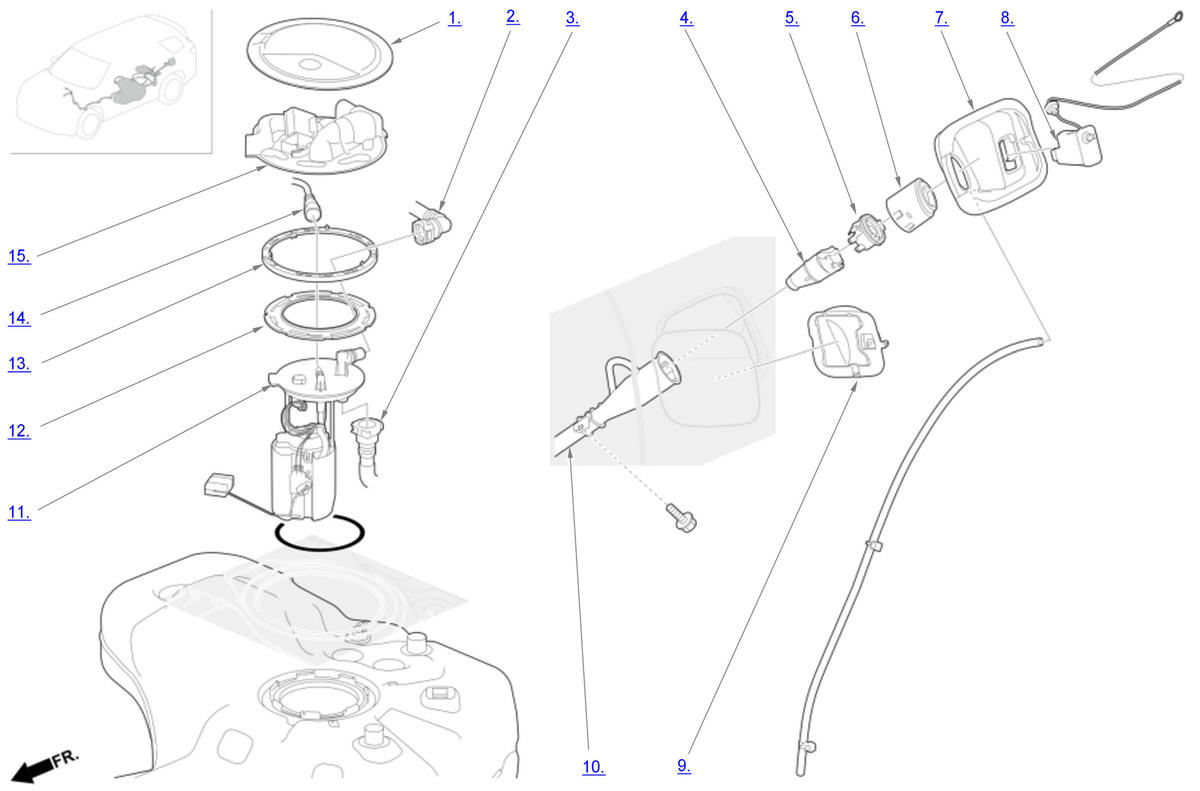 1.
2.
3.
4.
5.
6.
7.
8.
15.
14.
13.
12.
11.
10.
9.
FR.