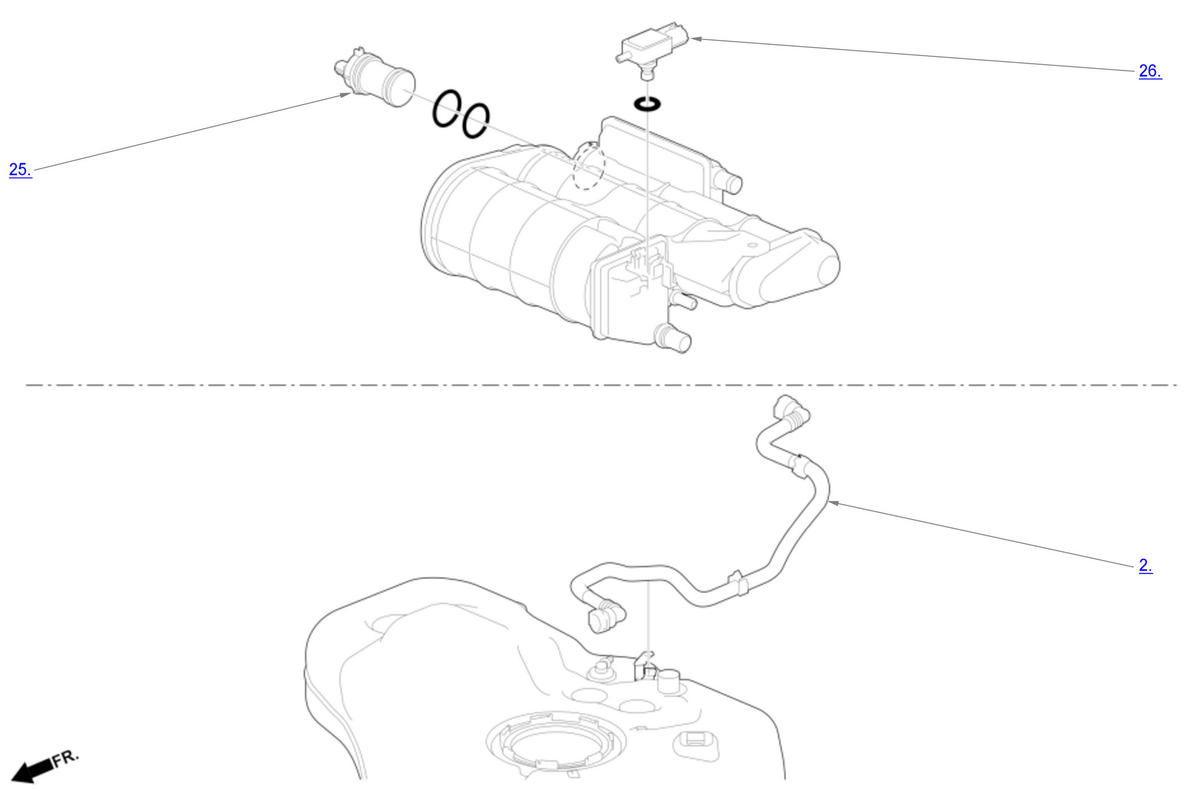 26.

25.

2.

FR.