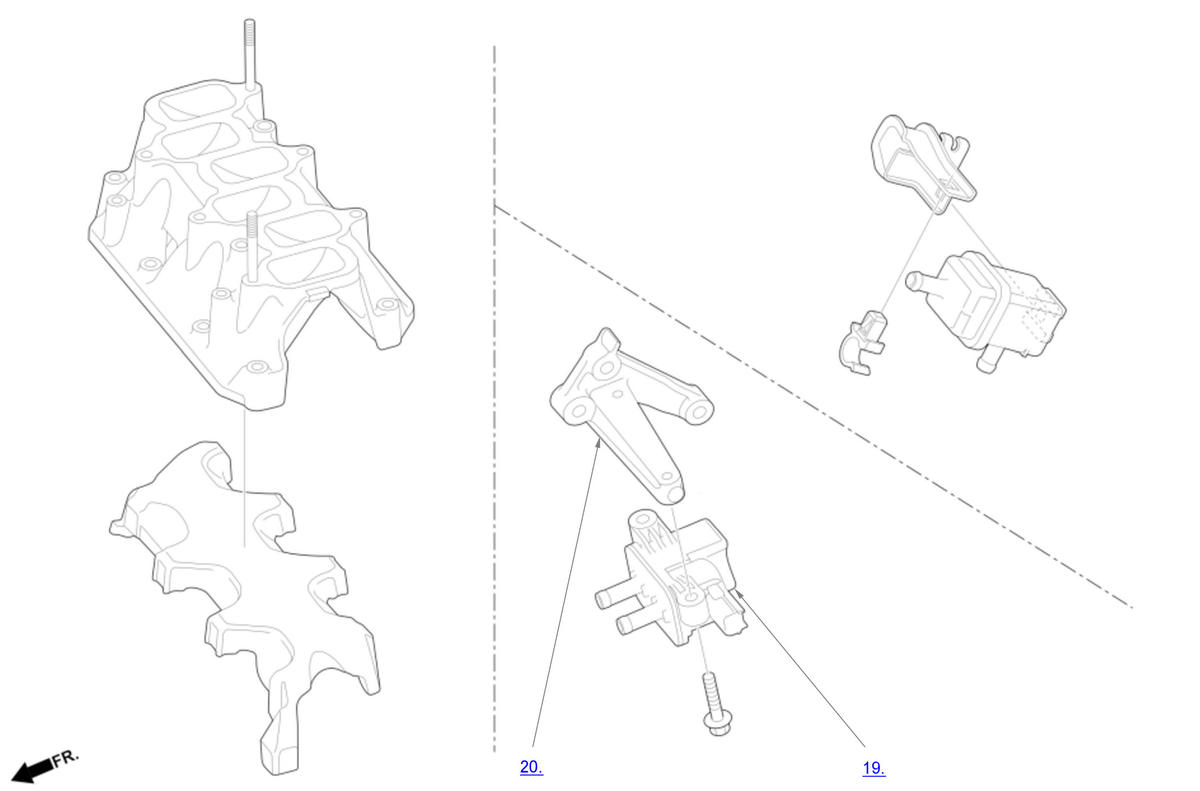 FR.

20.

19.