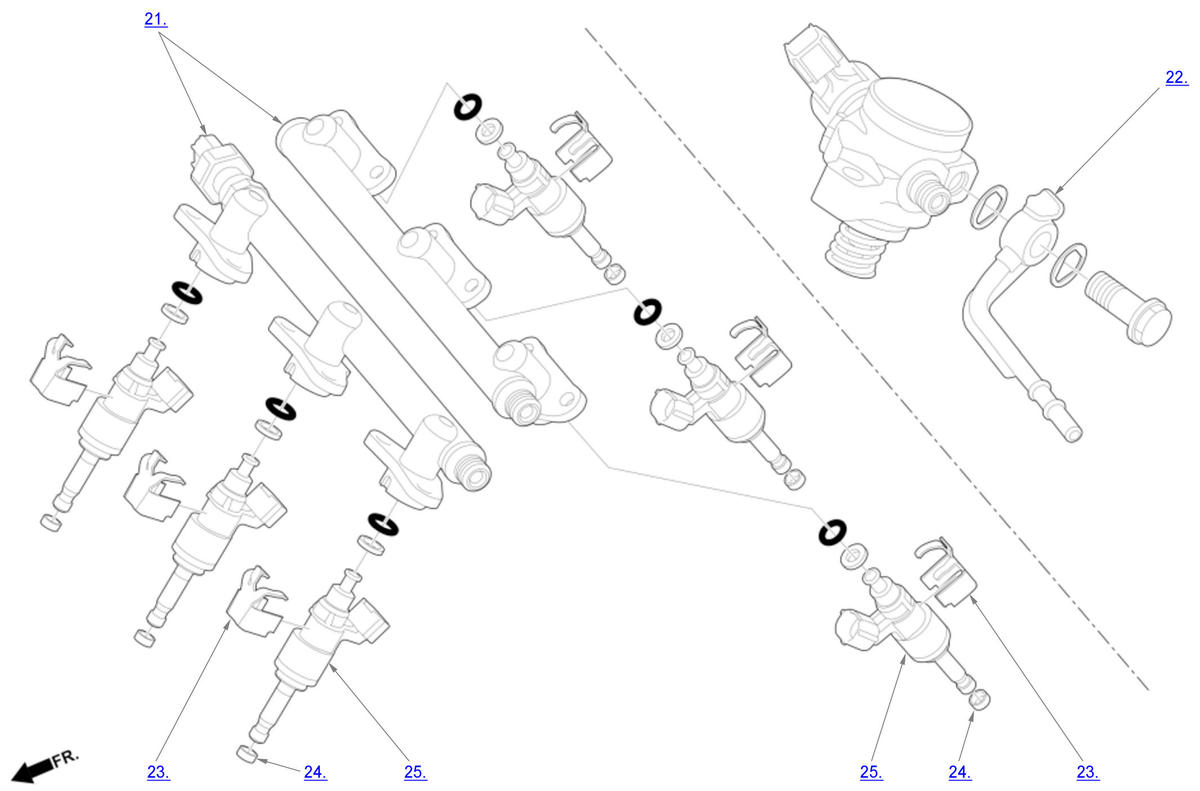 21.

22.

FR.

23.

24.

25.

25.

24.

23.