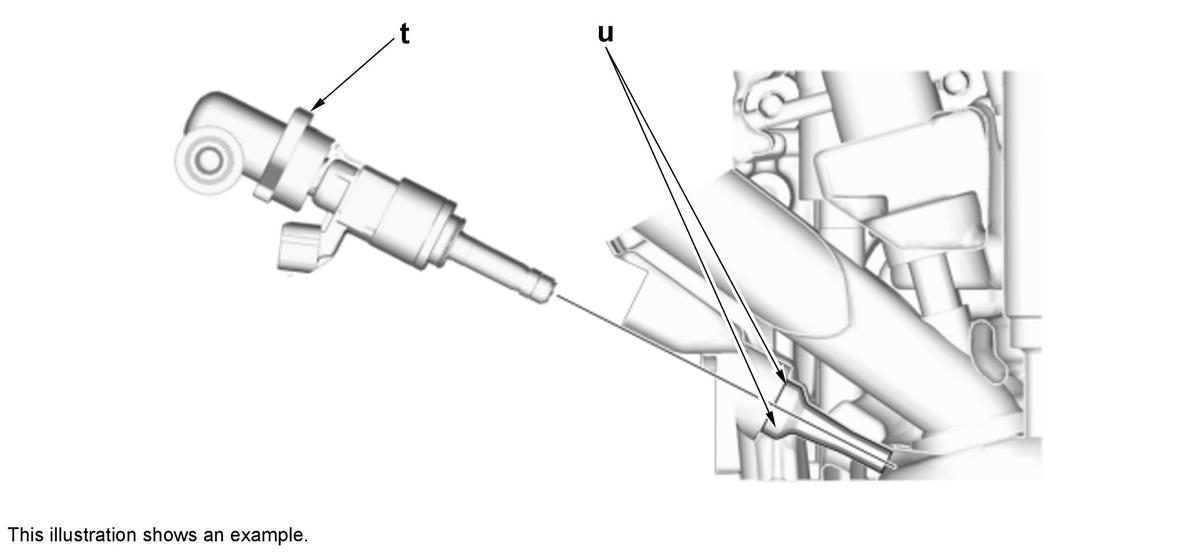 t

u

This illustration shows an example.