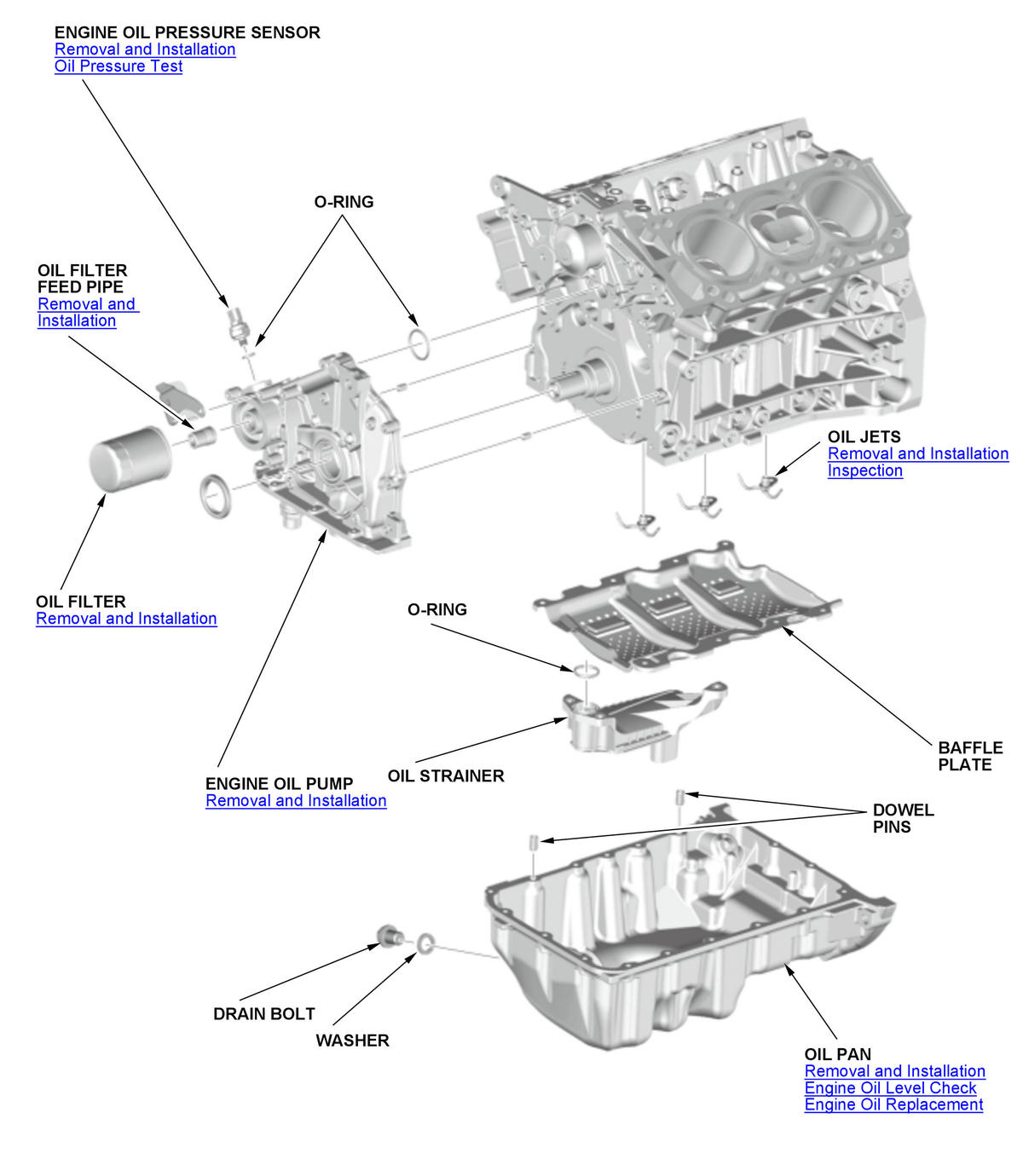 ENGINE OIL PRESSURE SENSOR
Removal and Installation
Oil Pressure Test

O-RING

OIL FILTER
FEED PIPE
Removal and
Installation

OIL JETS
Removal and Installation
Inspection

OIL FILTER
Removal and Installation

O-RING

BAFFLE
PLATE

ENGINE OIL PUMP
Removal and Installation

OIL STRAINER

DOWEL
PINS

DRAIN BOLT

WASHER

OIL PAN
Removal and Installation
Engine Oil Level Check
Engine Oil Replacement