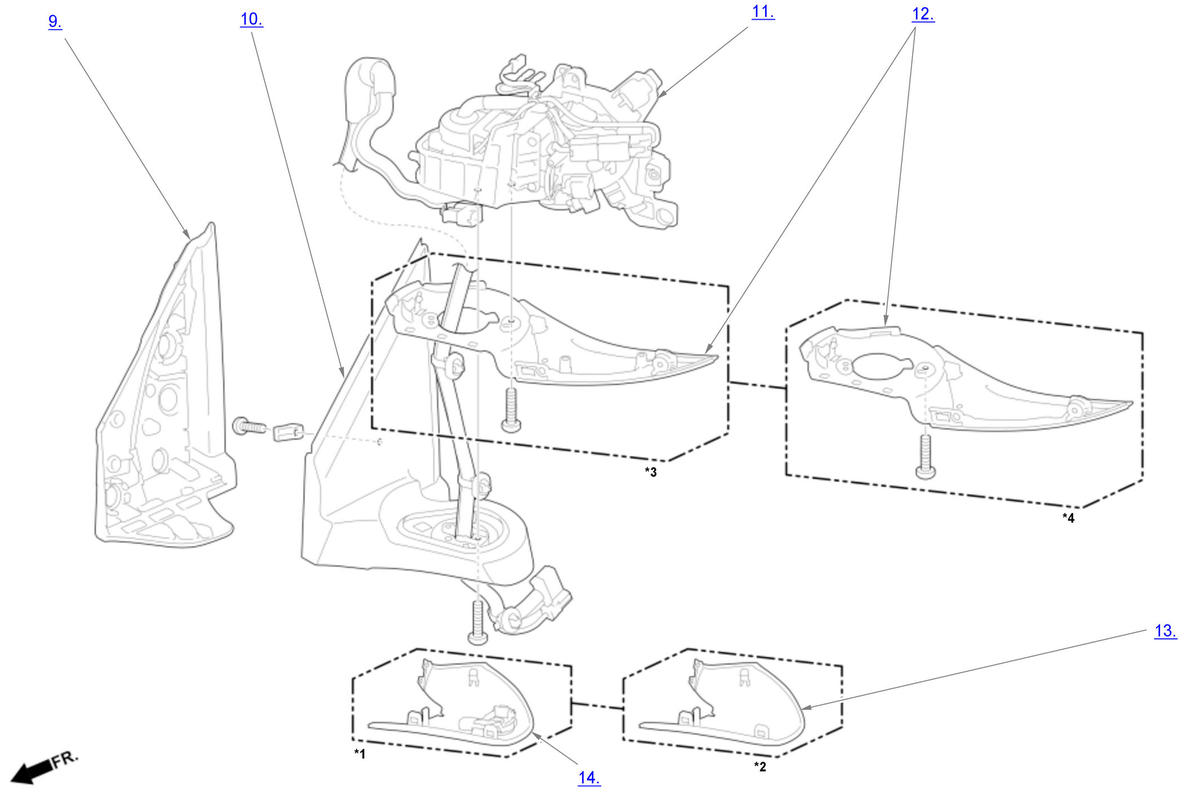 9.
10.
11.
12.
*3
*4
13.
*1
*2
14.
FR.