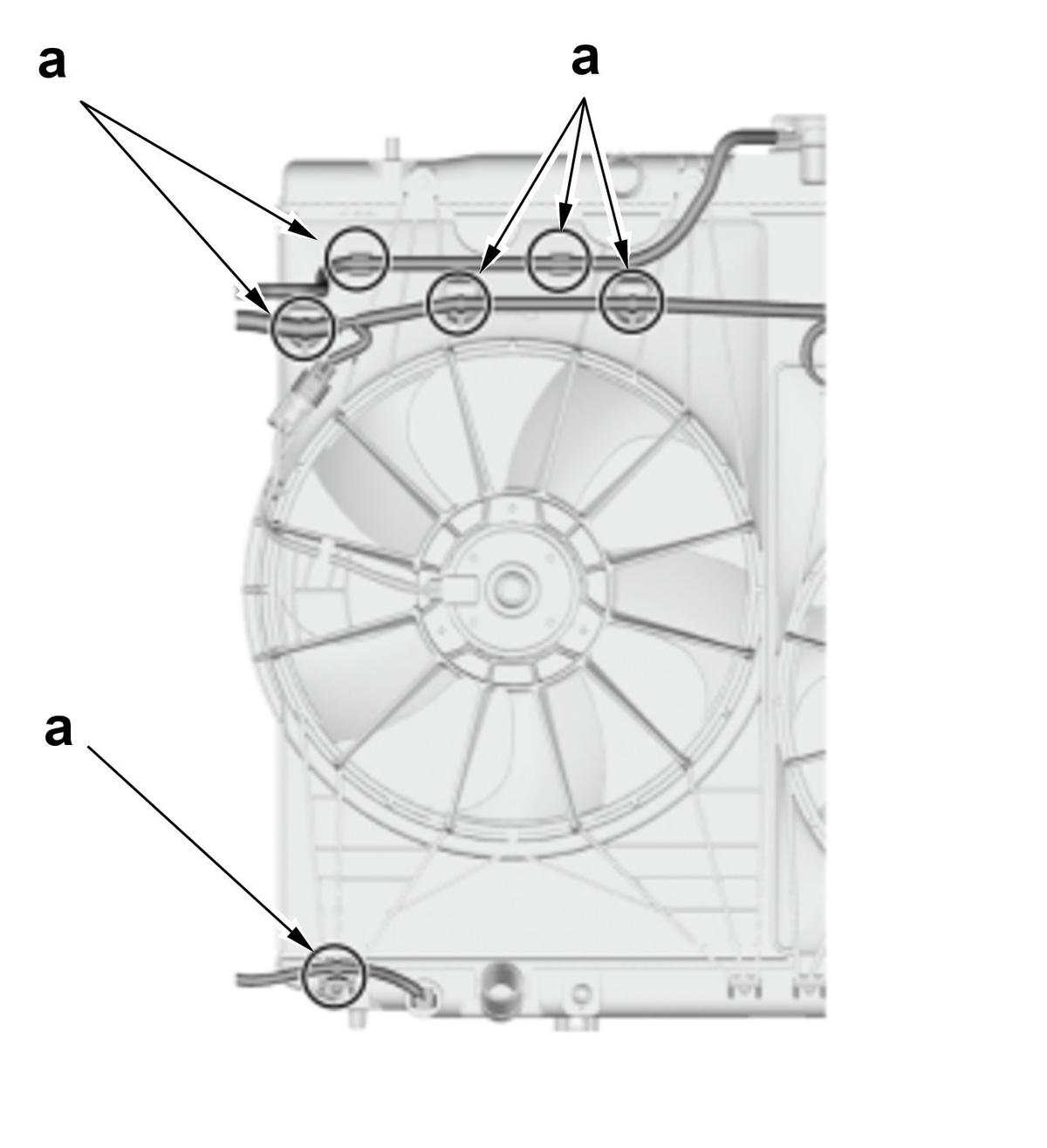 a
a
a