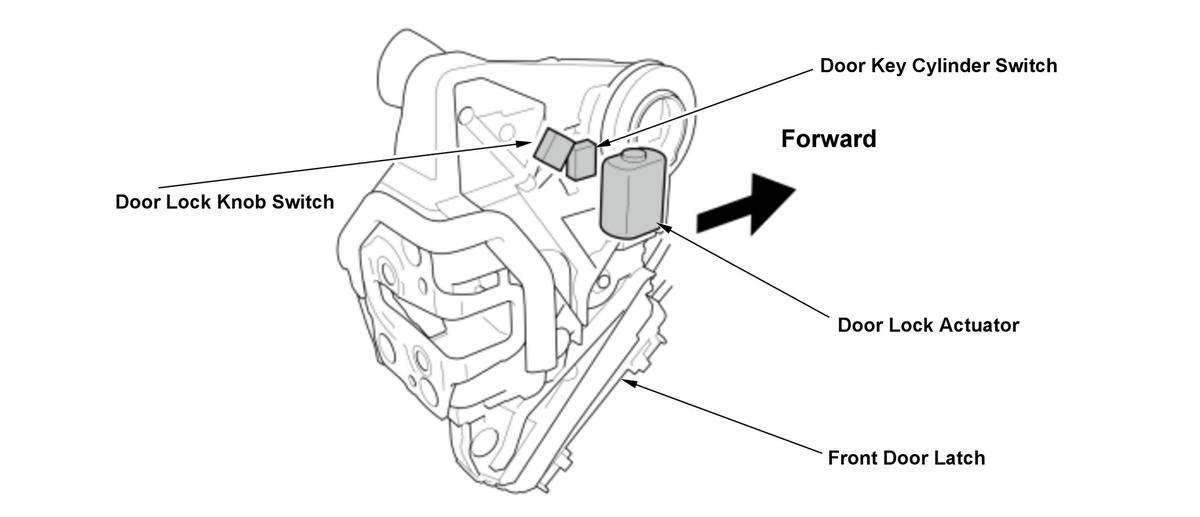 Door Key Cylinder Switch

Forward

Door Lock Knob Switch

Door Lock Actuator

Front Door Latch