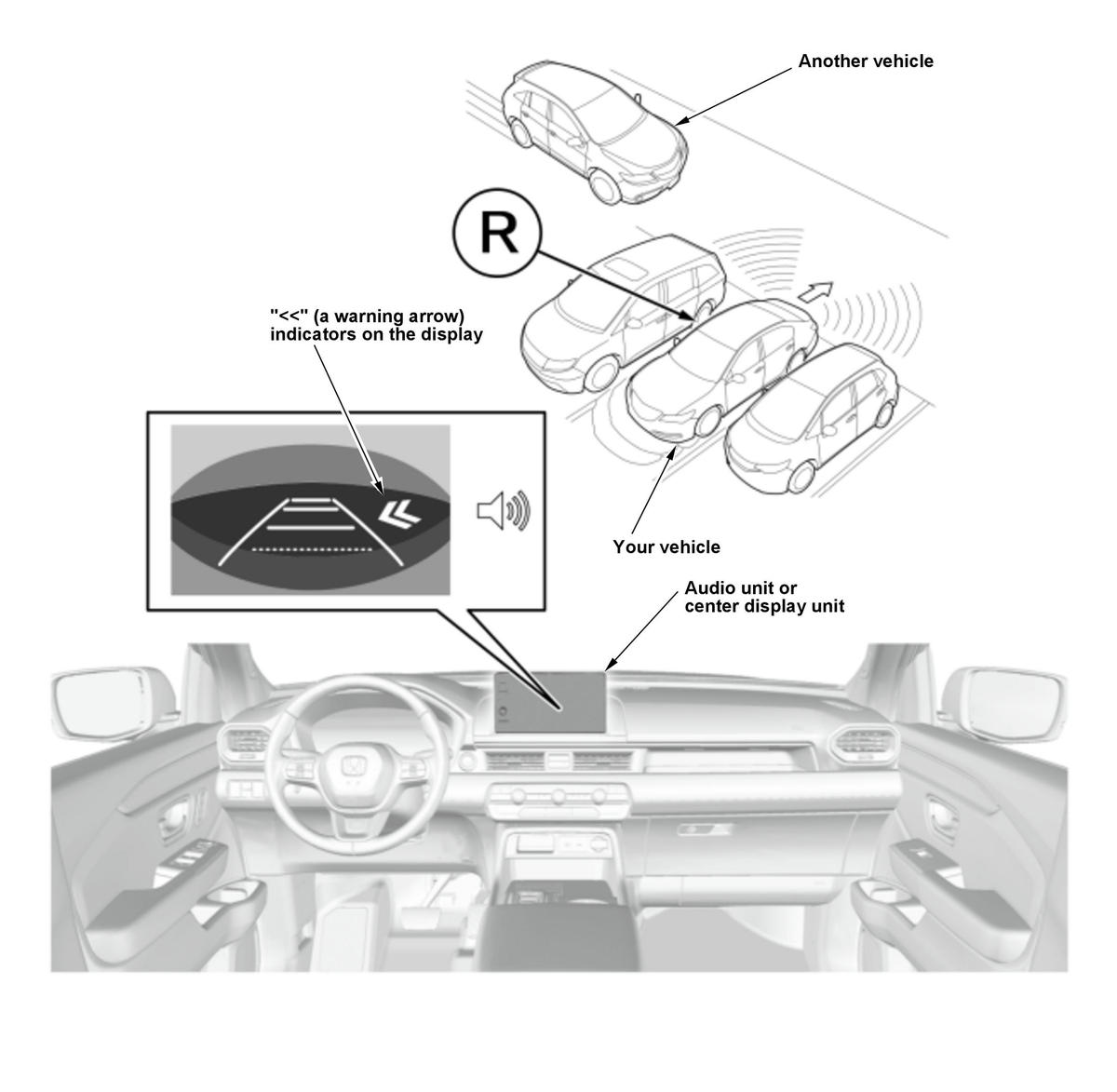 Another vehicle

R

"<<" (a warning arrow) indicators on the display

Your vehicle

Audio unit or center display unit