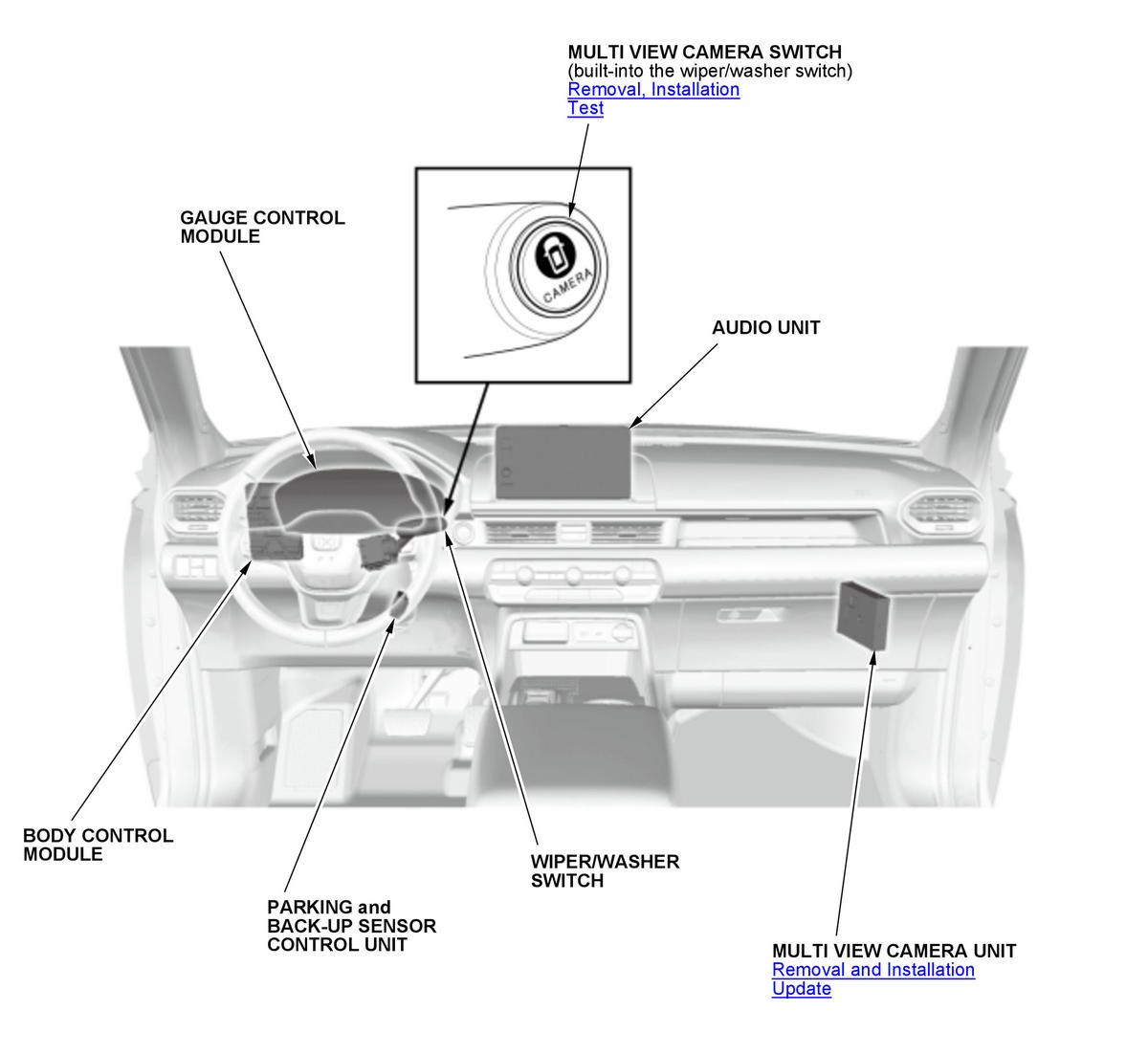 MULTI VIEW CAMERA SWITCH
(built-into the wiper/washer switch)
Removal, Installation
Test

GAUGE CONTROL MODULE

CAMERA

AUDIO UNIT

BODY CONTROL MODULE

PARKING and BACK-UP SENSOR CONTROL UNIT

WIPER/WASHER SWITCH

MULTI VIEW CAMERA UNIT
Removal and Installation
Update