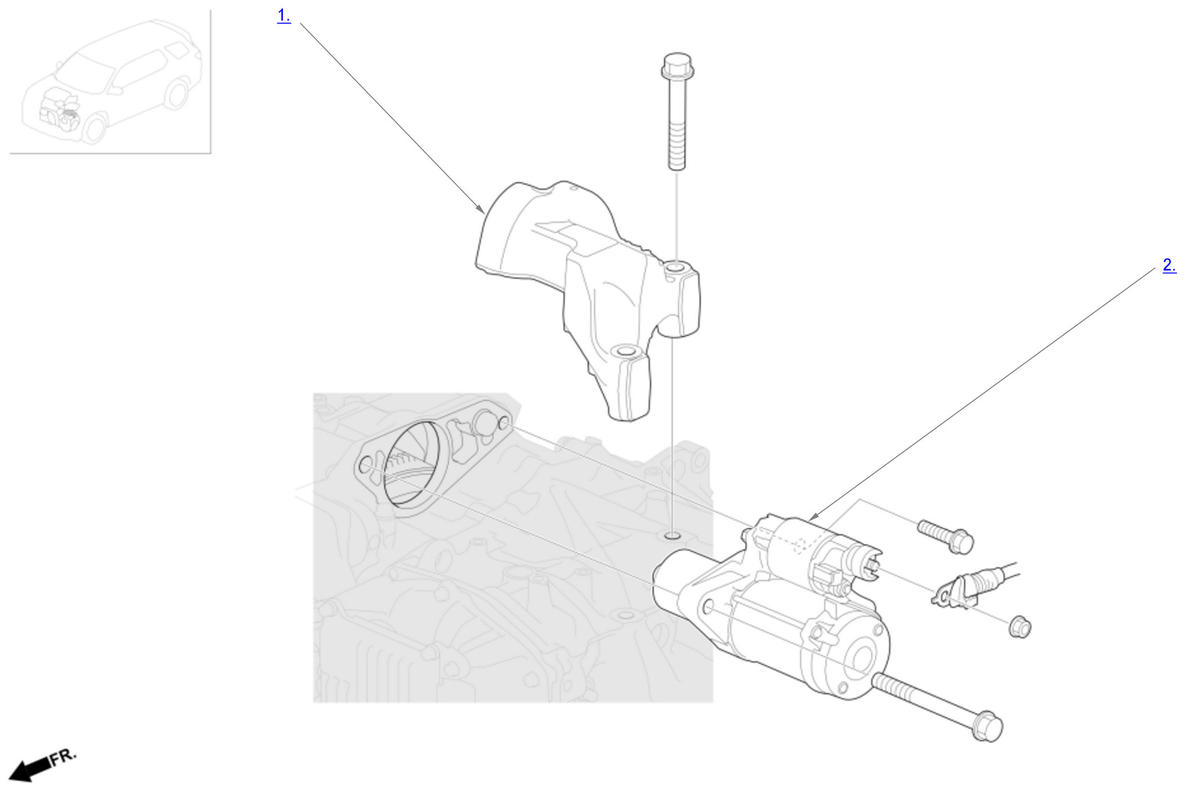 1.

2.

FR.