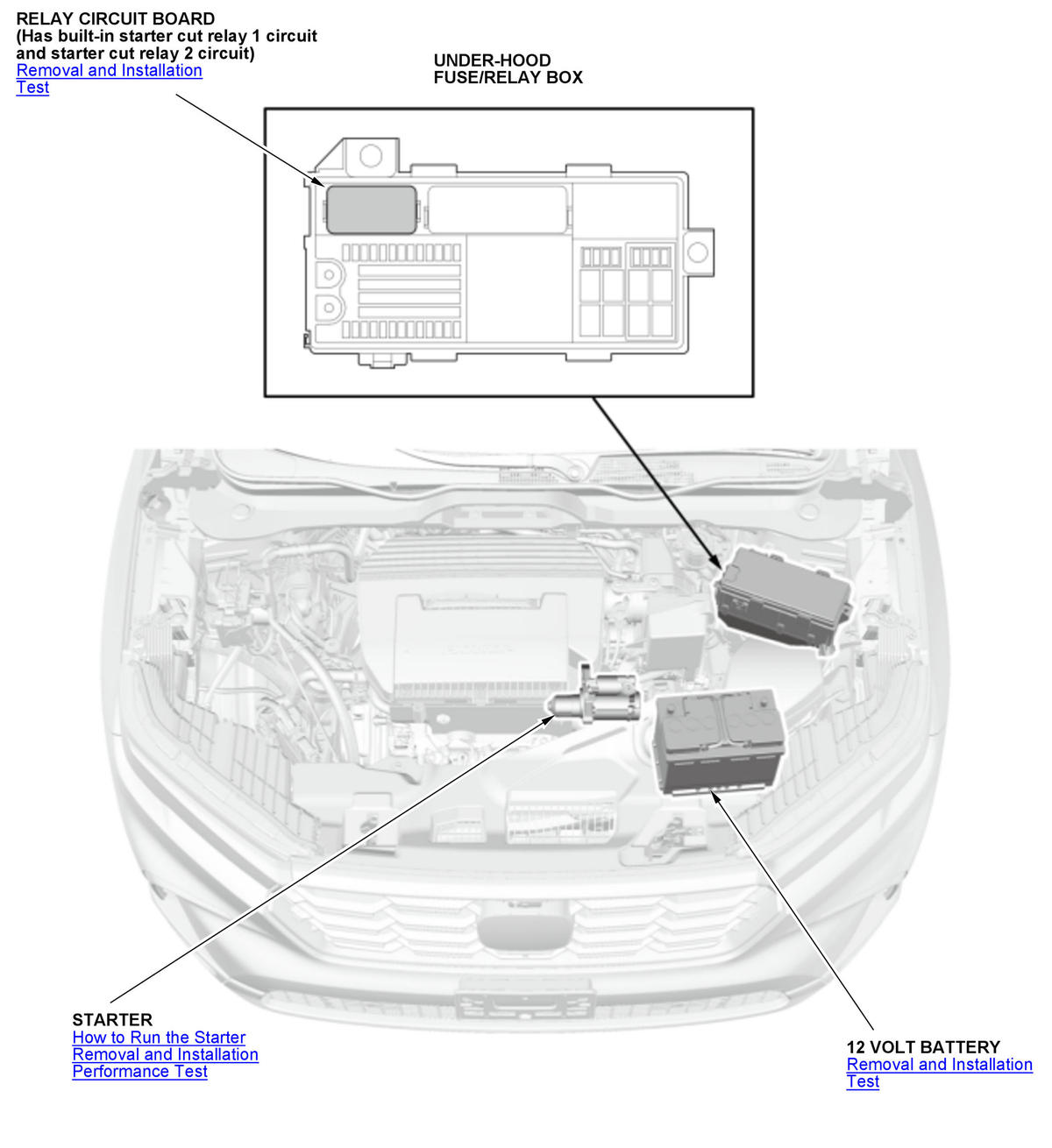 RELAY CIRCUIT BOARD
(Has built-in starter cut relay 1 circuit and starter cut relay 2 circuit)
Removal and Installation
Test

UNDER-HOOD
FUSE/RELAY BOX

STARTER
How to Run the Starter
Removal and Installation
Performance Test

12 VOLT BATTERY
Removal and Installation
Test