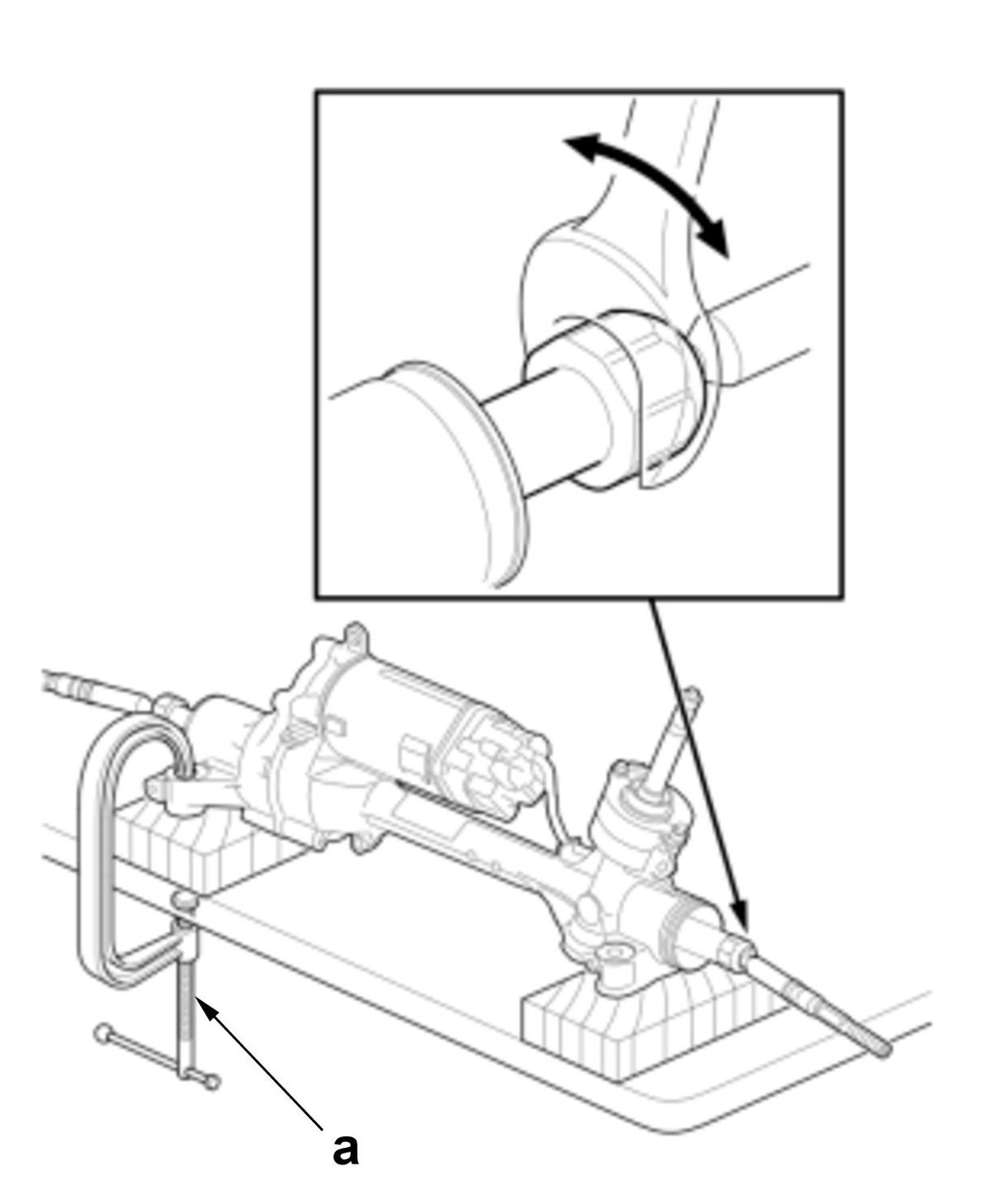 a