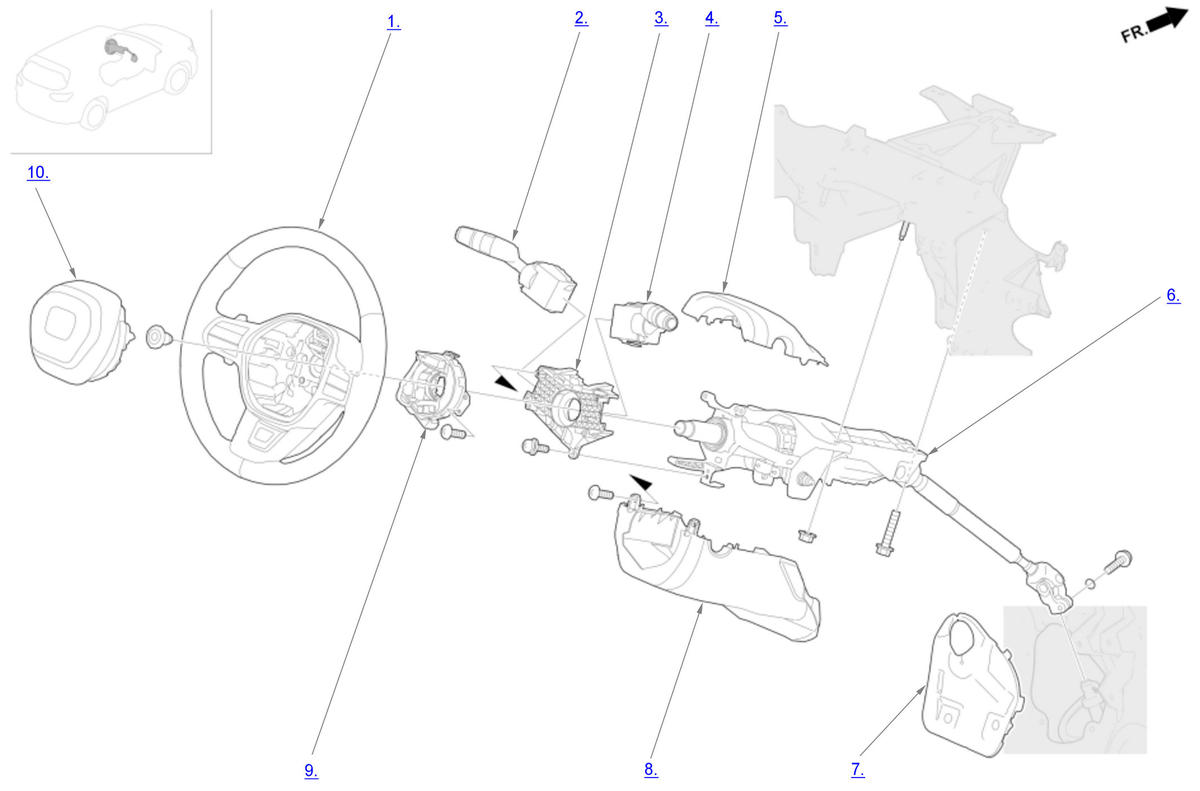 1.
2.
3.
4.
5.
FR.
10.
6.
9.
8.
7.