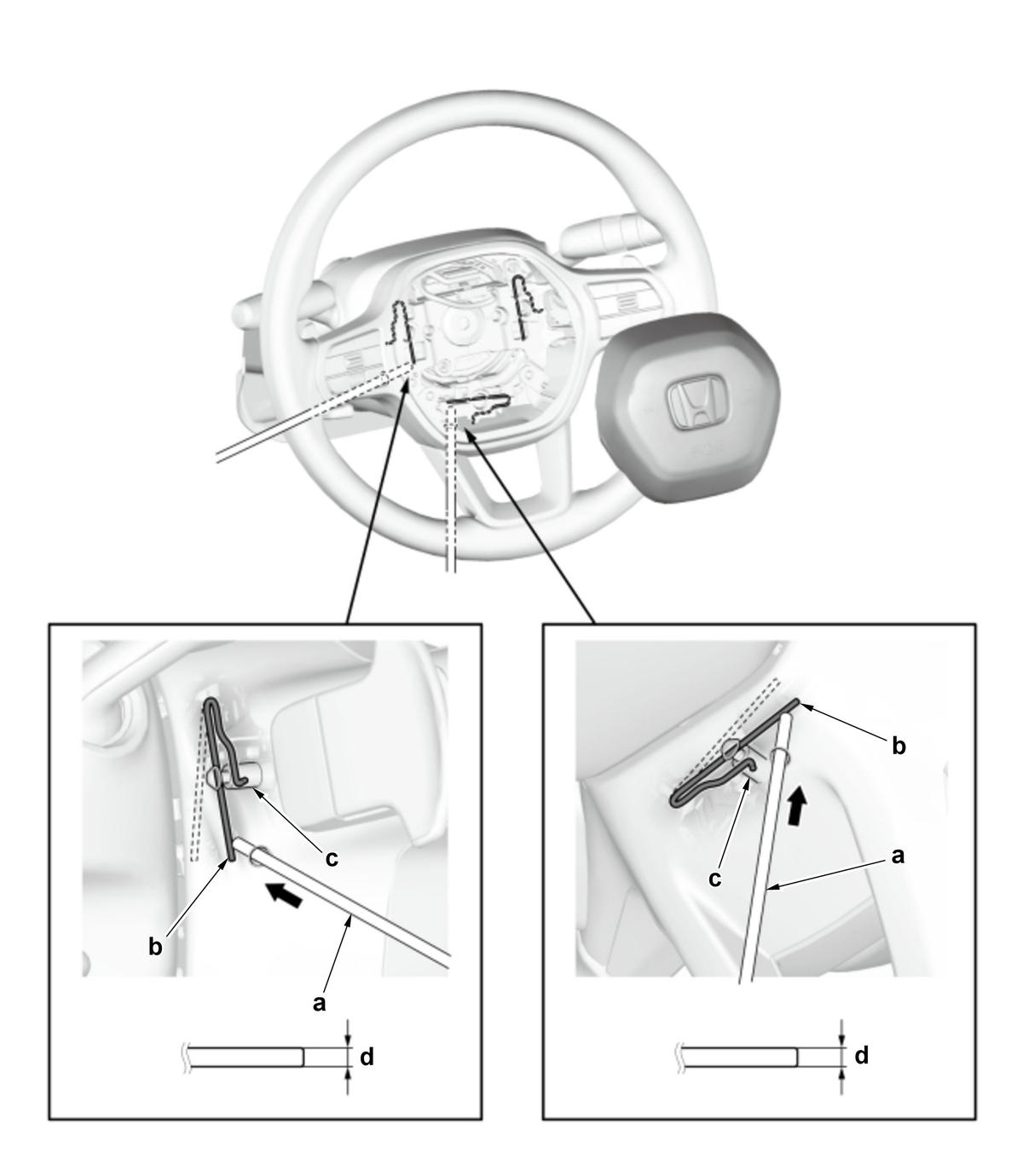 c
b
a
d

b
c
a
d