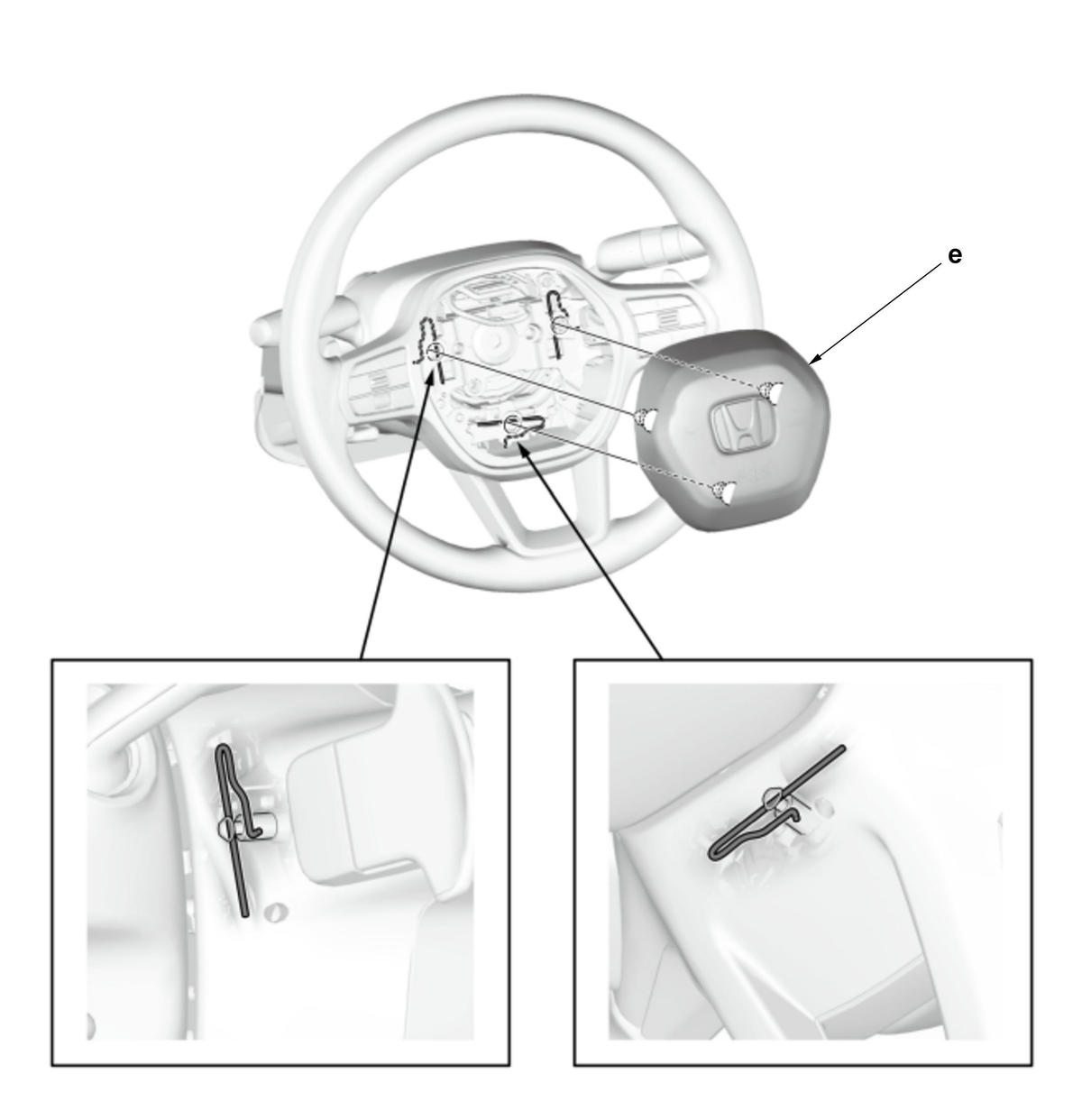 e