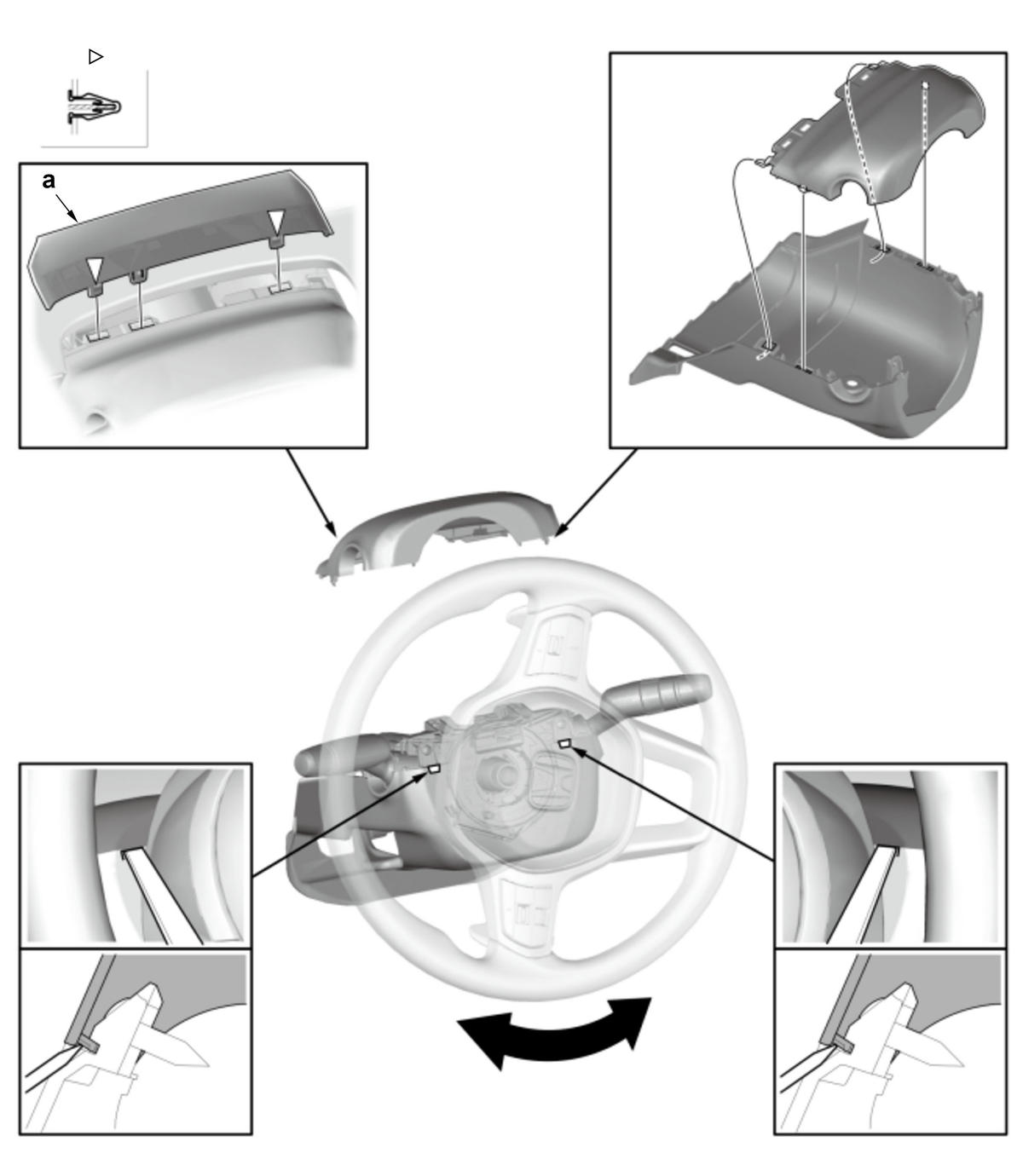 a