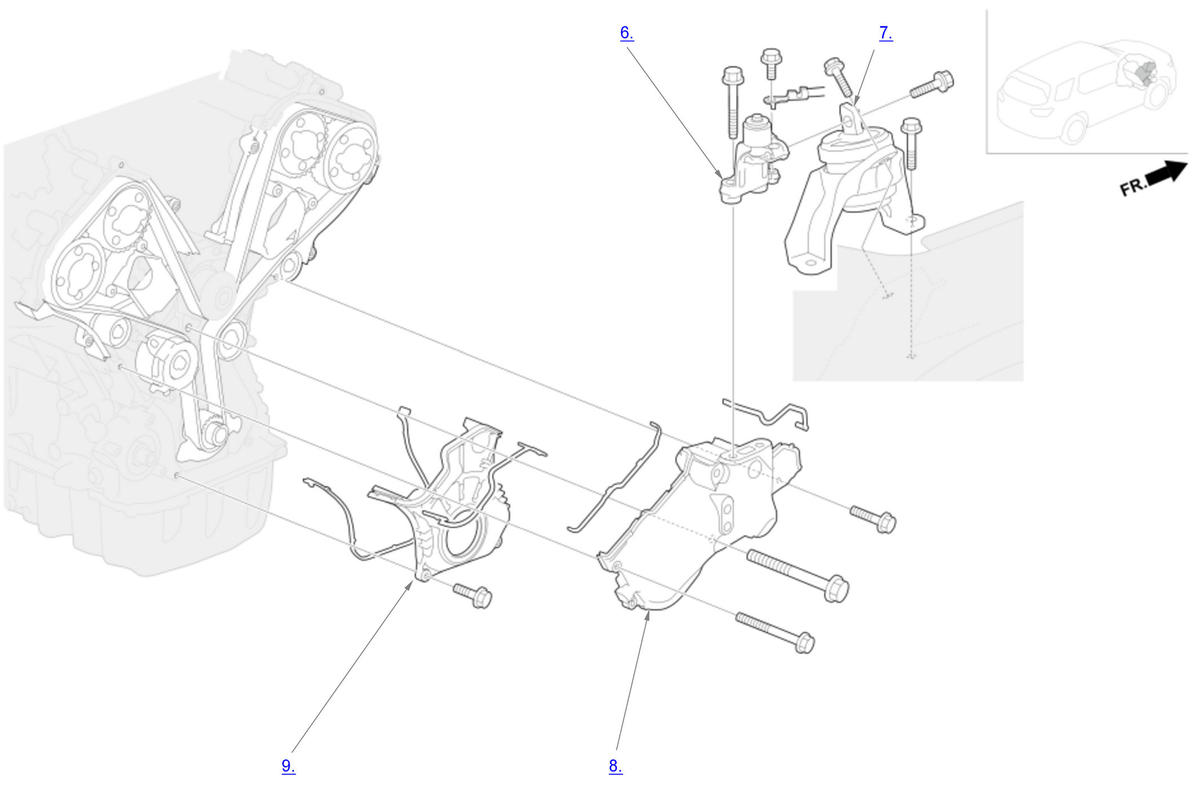 6.
7.
FR.
9.
8.