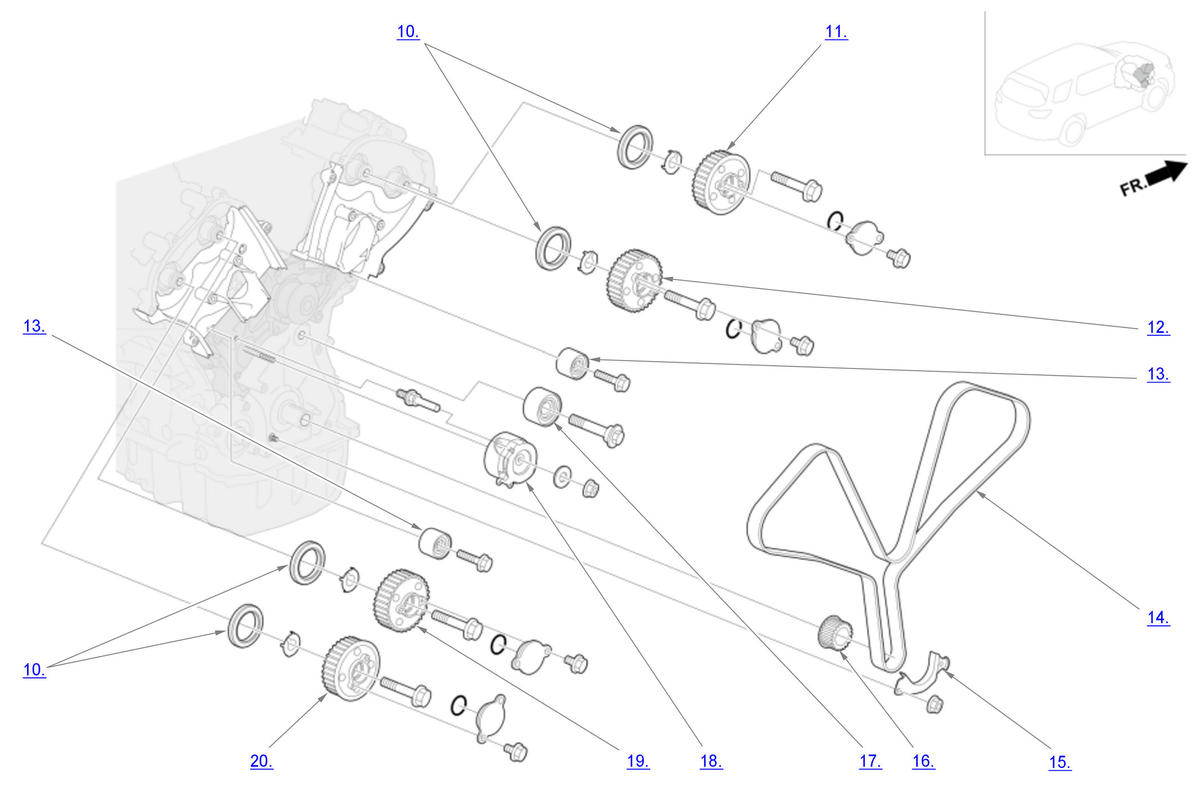 10.
11.
FR.
12.
13.
13.
14.
10.
20.
19.
18.
17.
16.
15.